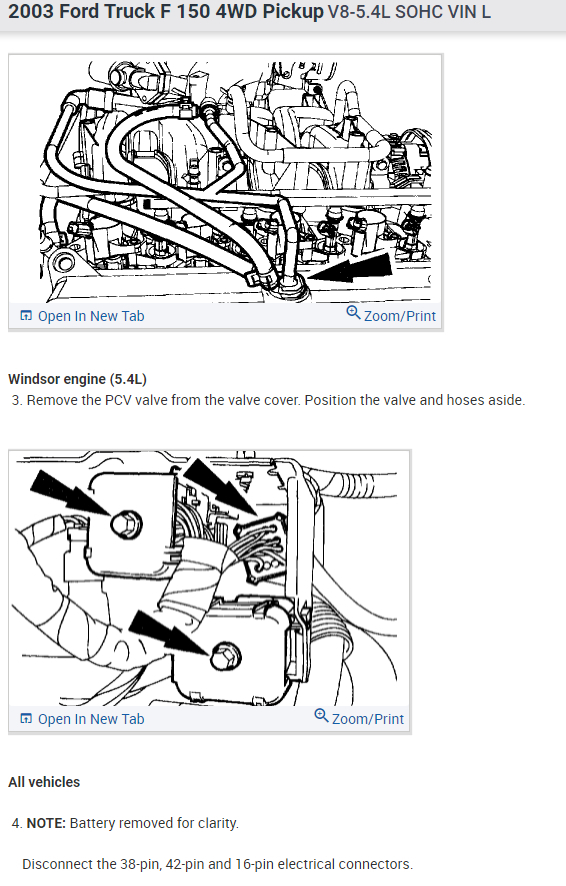 2003 Ford Truck F 150 4WD Pickup V8-5.4L SOHC VIN L

Open In New Tab
Zoom/Print

Windsor engine (5.4L)

3. Remove the PCV valve from the valve cover. Position the valve and hoses aside.

Open In New Tab
Zoom/Print

All vehicles

4. NOTE: Battery removed for clarity.

Disconnect the 38-pin, 42-pin and 16-pin electrical connectors.