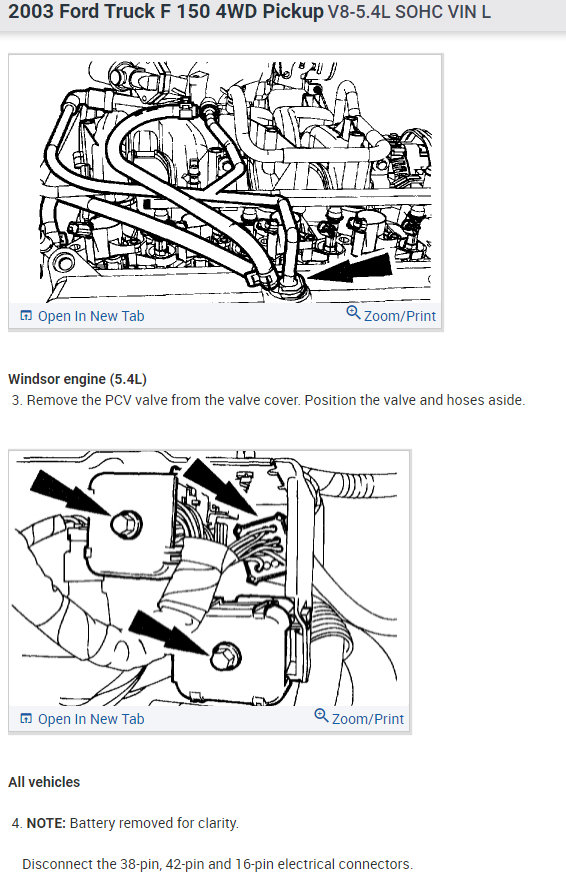 2003 Ford Truck F 150 4WD Pickup V8-5.4L SOHC VIN L

Open In New Tab
Zoom/Print

Windsor engine (5.4L)
3. Remove the PCV valve from the valve cover. Position the valve and hoses aside.

Open In New Tab
Zoom/Print

All vehicles

4. NOTE: Battery removed for clarity.

Disconnect the 38-pin, 42-pin and 16-pin electrical connectors.