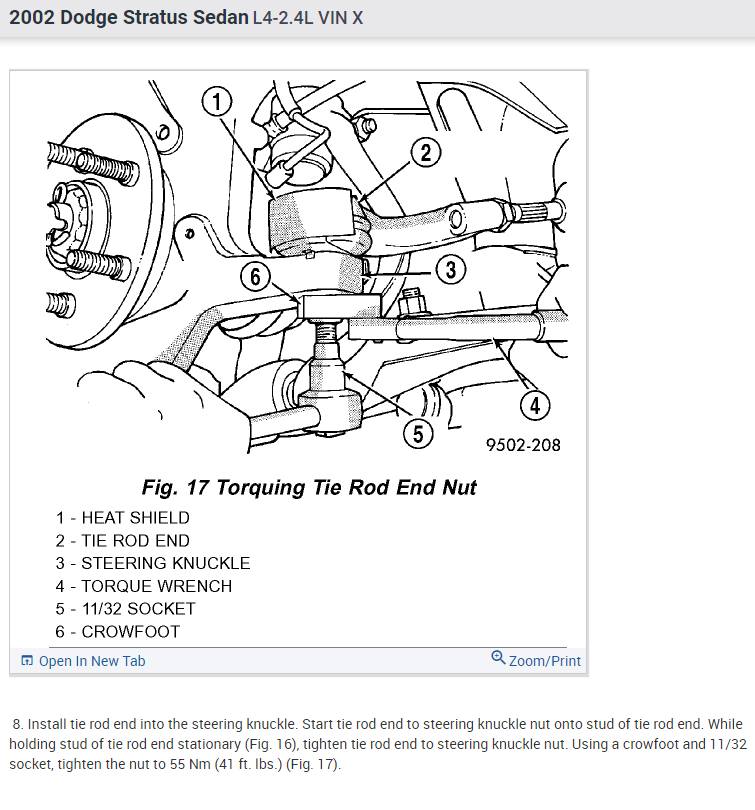 2002 Dodge Stratus Sedan L4-2.4L VIN X

1
2
3
6
4
5
9502-208

Fig. 17 Torquing Tie Rod End Nut

1 - HEAT SHIELD
2 - TIE ROD END
3 - STEERING KNUCKLE
4 - TORQUE WRENCH
5 - 11/32 SOCKET
6 - CROWFOOT

Open In New Tab
Zoom/Print

8. Install tie rod end into the steering knuckle. Start tie rod end to steering knuckle nut onto stud of tie rod end. While holding stud of tie rod end stationary (Fig. 16), tighten tie rod end to steering knuckle nut. Using a crowfoot and 11/32 socket, tighten the nut to 55 Nm (41 ft. lbs.) (Fig. 17).