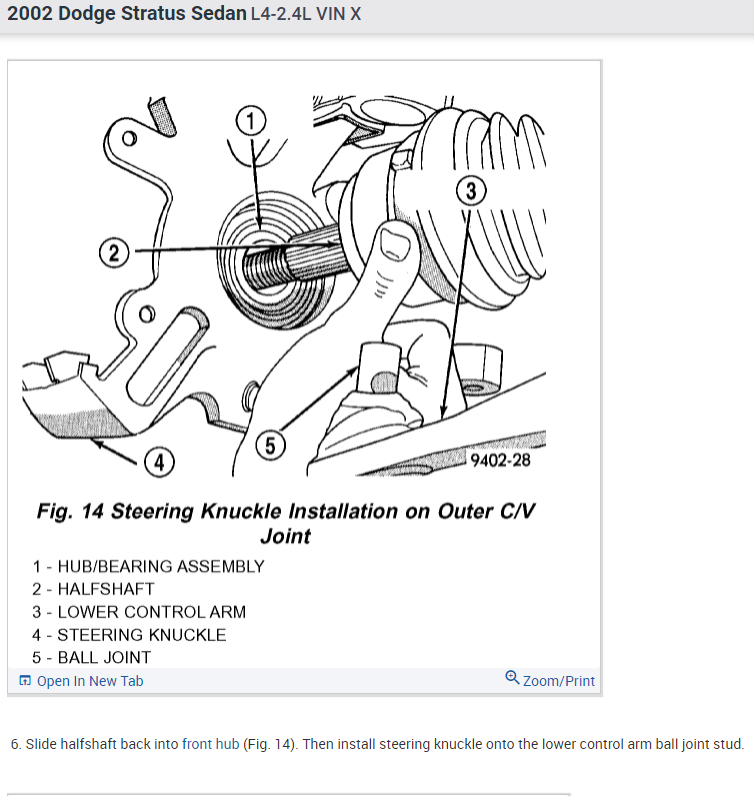 2002 Dodge Stratus Sedan L4-2.4L VIN X

1

2

3

4

5

9402-28

Fig. 14 Steering Knuckle Installation on Outer C/V Joint

1 - HUB/BEARING ASSEMBLY
2 - HALFSHAFT
3 - LOWER CONTROL ARM
4 - STEERING KNUCKLE
5 - BALL JOINT

Open In New Tab

Zoom/Print

6. Slide halfshaft back into front hub (Fig. 14). Then install steering knuckle onto the lower control arm ball joint stud.