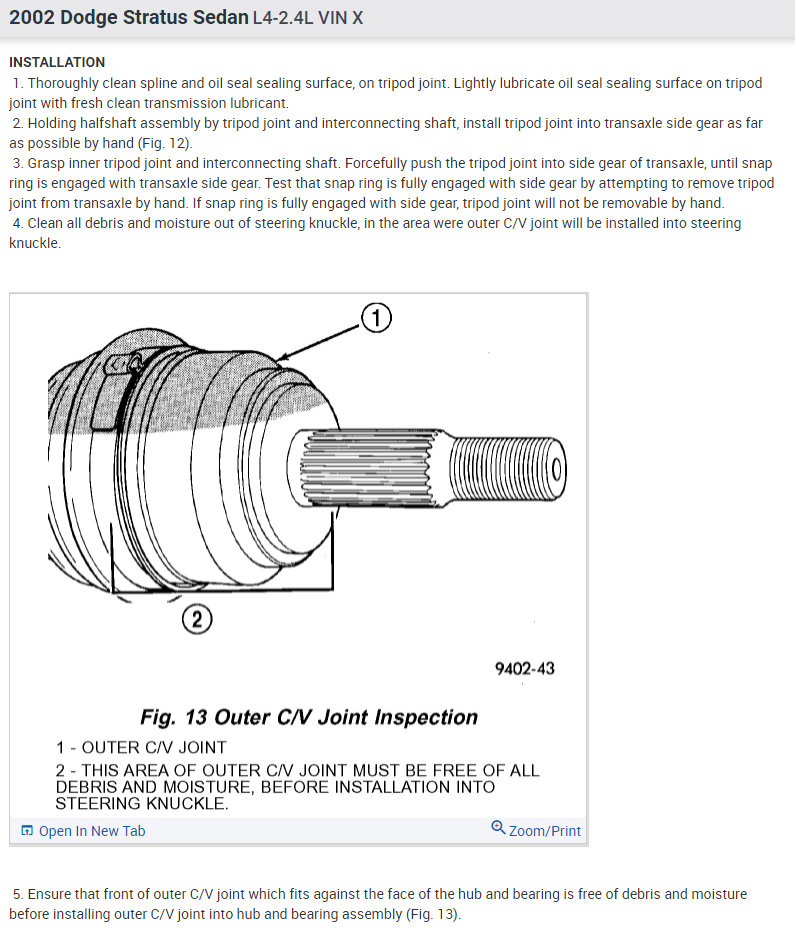 2002 Dodge Stratus Sedan L4-2.4L VIN X

INSTALLATION

1. Thoroughly clean spline and oil seal sealing surface, on tripod joint. Lightly lubricate oil seal sealing surface on tripod joint with fresh clean transmission lubricant.

2. Holding halfshaft assembly by tripod joint and interconnecting shaft, install tripod joint into transaxle side gear as far as possible by hand (Fig. 12).

3. Grasp inner tripod joint and interconnecting shaft. Forcefully push the tripod joint into side gear of transaxle, until snap ring is engaged with transaxle side gear. Test that snap ring is fully engaged with side gear by attempting to remove tripod joint from transaxle by hand. If snap ring is fully engaged with side gear, tripod joint will not be removable by hand.

4. Clean all debris and moisture out of steering knuckle, in the area were outer C/V joint will be installed into steering knuckle.

1

2

9402-43

Fig. 13 Outer C/V Joint Inspection

1 - OUTER C/V JOINT

2 - THIS AREA OF OUTER C/V JOINT MUST BE FREE OF ALL DEBRIS AND MOISTURE, BEFORE INSTALLATION INTO STEERING KNUCKLE.

Open In New Tab

Zoom/Print

5. Ensure that front of outer C/V joint which fits against the face of the hub and bearing is free of debris and moisture before installing outer C/V joint into hub and bearing assembly (Fig. 13).