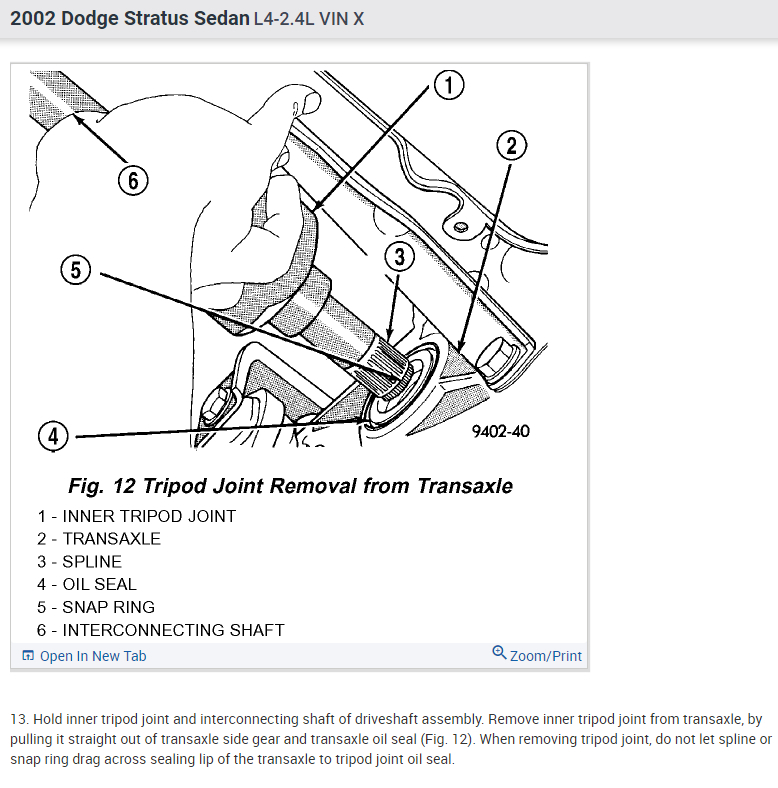 2002 Dodge Stratus Sedan L4-2.4L VIN X

1
2
6
3
5
4
9402-40

Fig. 12 Tripod Joint Removal from Transaxle
1 - INNER TRIPOD JOINT
2 - TRANSAXLE
3 - SPLINE
4 - OIL SEAL
5 - SNAP RING
6 - INTERCONNECTING SHAFT

Open In New Tab
Zoom/Print

13. Hold inner tripod joint and interconnecting shaft of driveshaft assembly. Remove inner tripod joint from transaxle, by pulling it straight out of transaxle side gear and transaxle oil seal (Fig. 12). When removing tripod joint, do not let spline or snap ring drag across sealing lip of the transaxle to tripod joint oil seal.