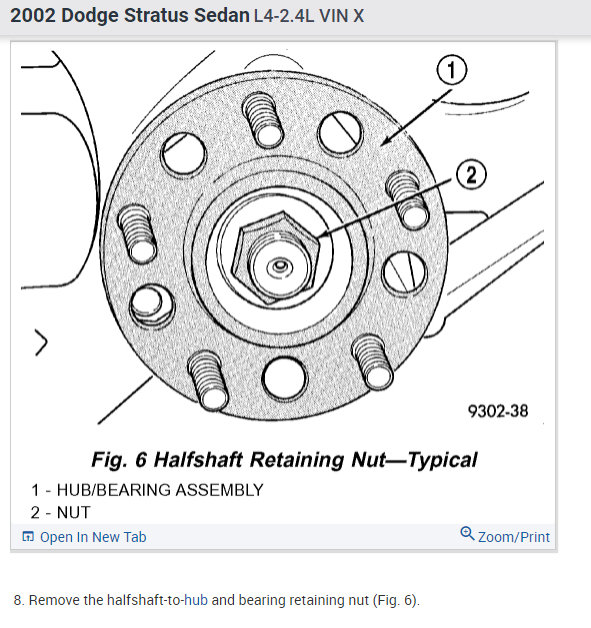 2002 Dodge Stratus Sedan L4-2.4L VIN X

1

2

9302-38

Fig. 6 Halfshaft Retaining Nut—Typical

1 - HUB/BEARING ASSEMBLY
2 - NUT

Open In New Tab

Zoom/Print

8. Remove the halfshaft-to-hub and bearing retaining nut (Fig. 6).