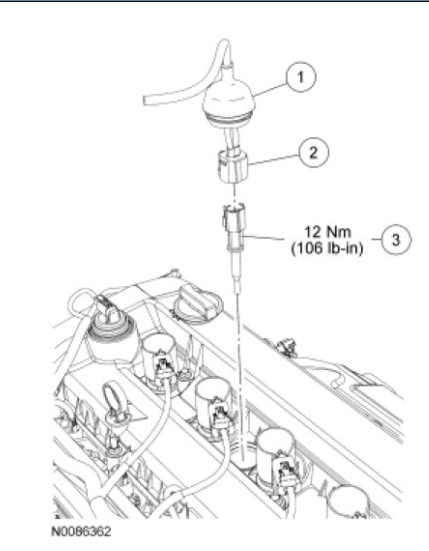 1

2

12 Nm
(106 lb-in)

3

N0086362