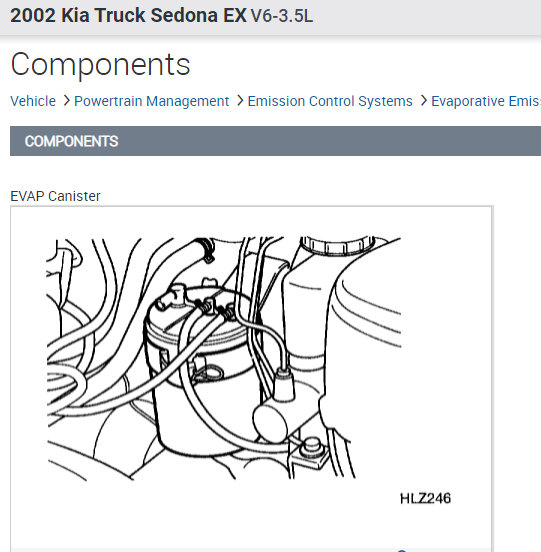 2002 Kia Truck Sedona EX V6-3.5L

Components

Vehicle > Powertrain Management > Emission Control Systems > Evaporative Emis

COMPONENTS

EVAP Canister

HLZ246