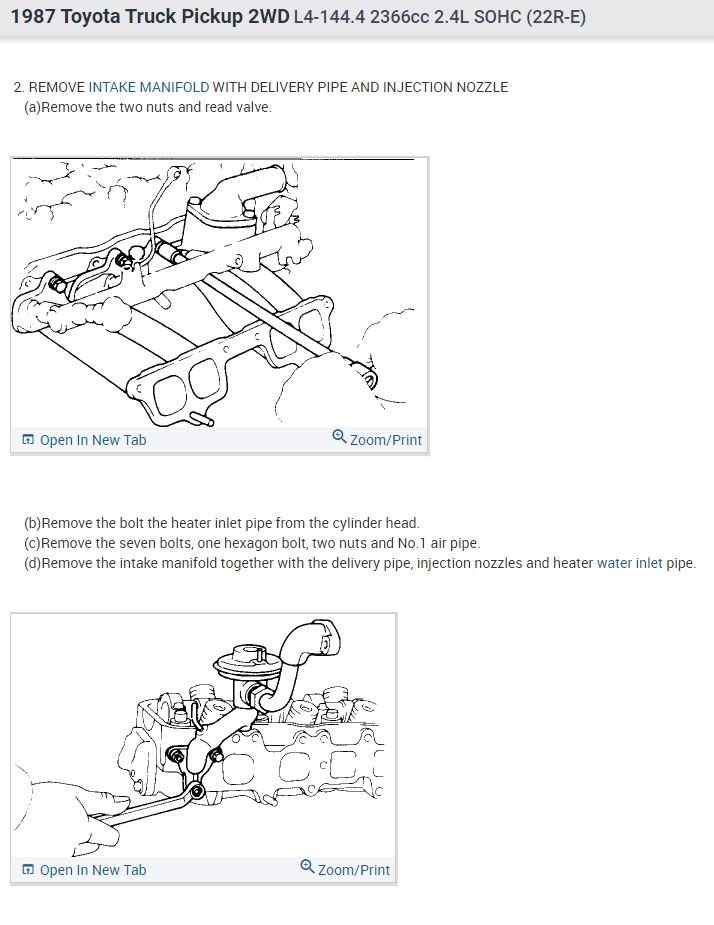 1987 Toyota Truck Pickup 2WD L4-144.4 2366cc 2.4L SOHC (22R-E)

2. REMOVE INTAKE MANIFOLD WITH DELIVERY PIPE AND INJECTION NOZZLE
(a)Remove the two nuts and read valve.

Open In New Tab
Zoom/Print

(b)Remove the bolt the heater inlet pipe from the cylinder head.
(c)Remove the seven bolts, one hexagon bolt, two nuts and No.1 air pipe.
(d)Remove the intake manifold together with the delivery pipe, injection nozzles and heater water inlet pipe.

Open In New Tab
Zoom/Print