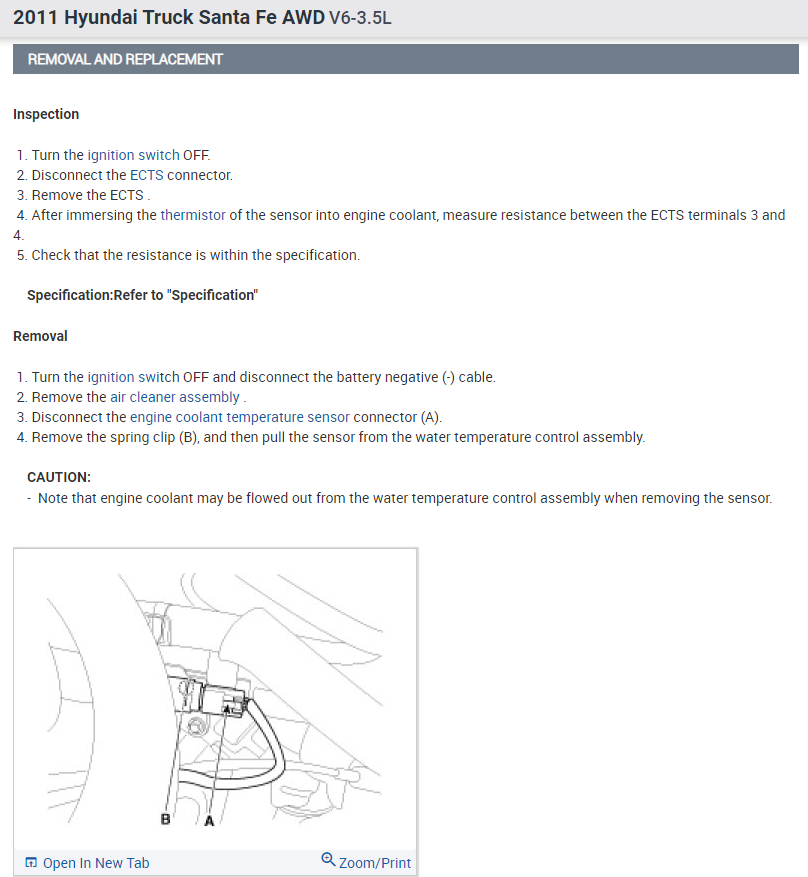 2011 Hyundai Truck Santa Fe AWD V6-3.5L

REMOVAL AND REPLACEMENT

Inspection

1. Turn the ignition switch OFF.
2. Disconnect the ECTS connector.
3. Remove the ECTS .
4. After immersing the thermistor of the sensor into engine coolant, measure resistance between the ECTS terminals 3 and 4.
5. Check that the resistance is within the specification.

Specification:Refer to "Specification"

Removal

1. Turn the ignition switch OFF and disconnect the battery negative (-) cable.
2. Remove the air cleaner assembly .
3. Disconnect the engine coolant temperature sensor connector (A).
4. Remove the spring clip (B), and then pull the sensor from the water temperature control assembly.

CAUTION:
- Note that engine coolant may be flowed out from the water temperature control assembly when removing the sensor.

B A

Open In New Tab
Zoom/Print