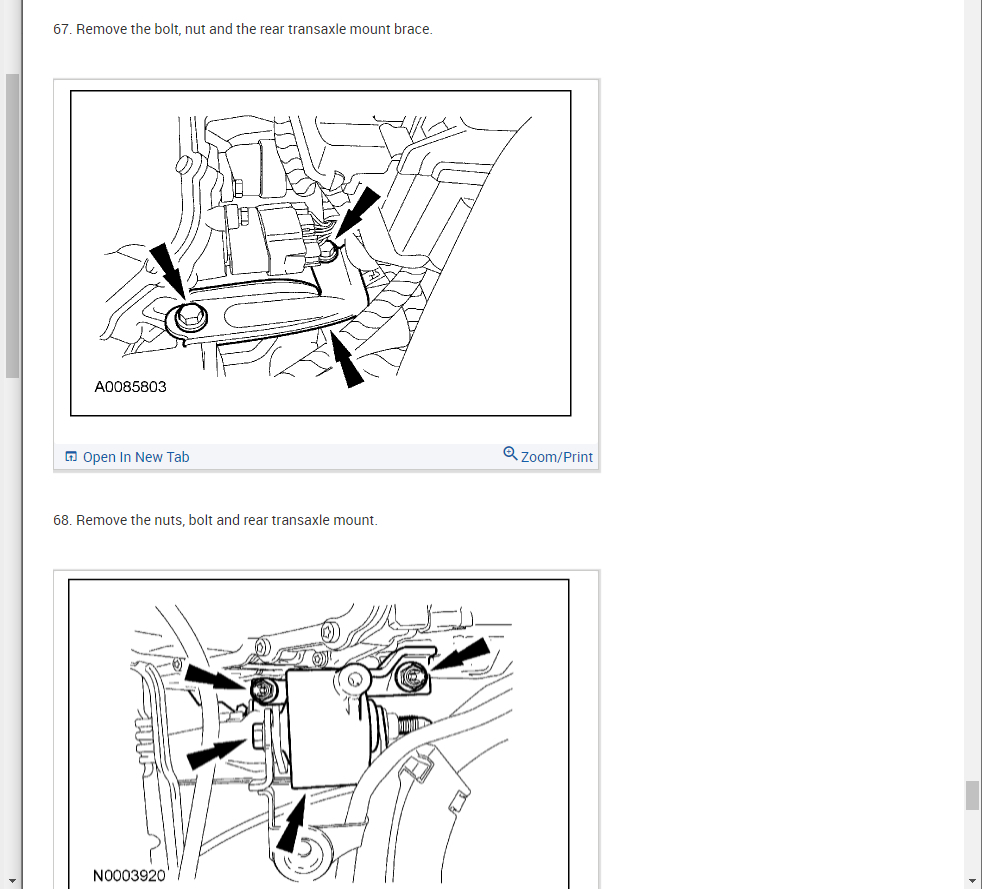 67. Remove the bolt, nut and the rear transaxle mount brace.

A0085803

Open In New Tab

Zoom/Print

68. Remove the nuts, bolt and rear transaxle mount.

N0003920