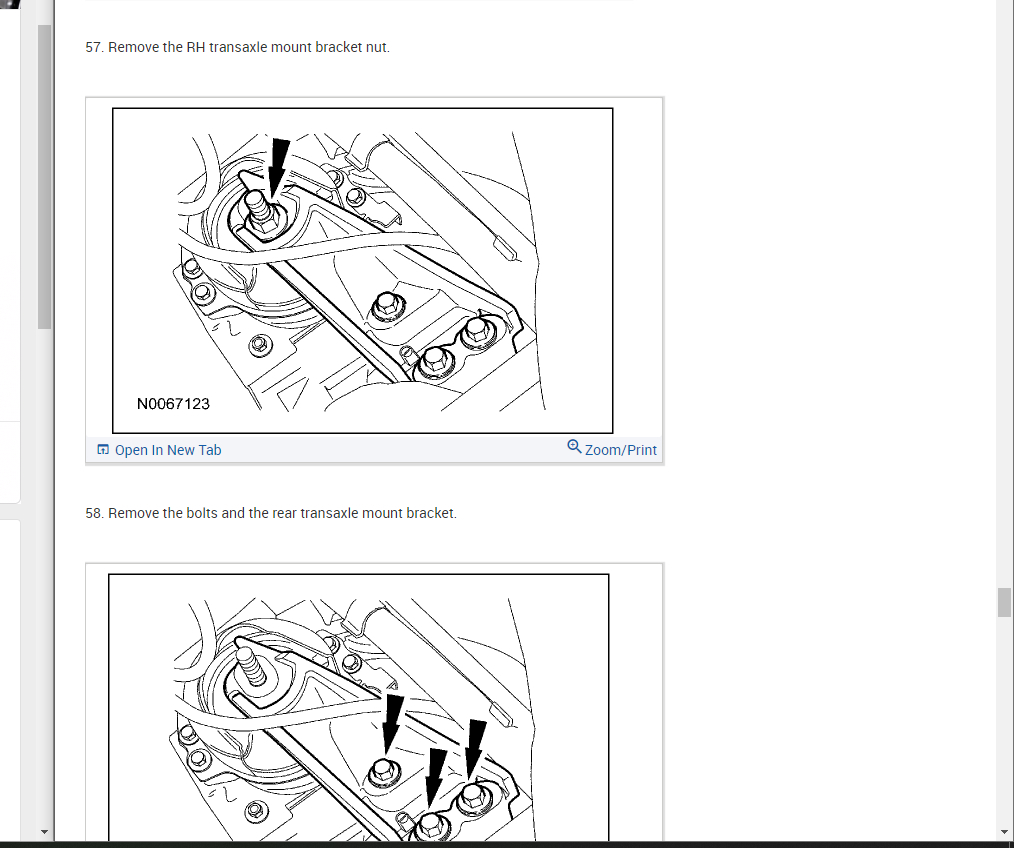 57. Remove the RH transaxle mount bracket nut.

N0067123

Open In New Tab

Zoom/Print

58. Remove the bolts and the rear transaxle mount bracket.