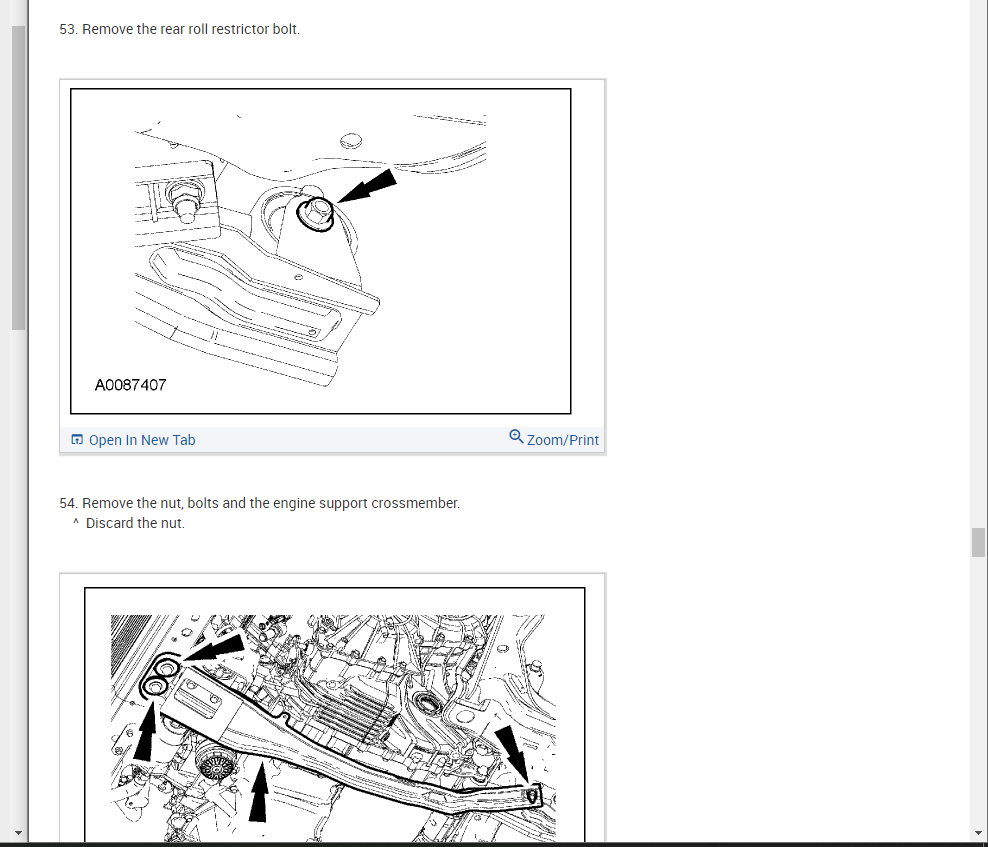 53. Remove the rear roll restrictor bolt.

A0087407

Open In New Tab

Zoom/Print

54. Remove the nut, bolts and the engine support crossmember.

^ Discard the nut.