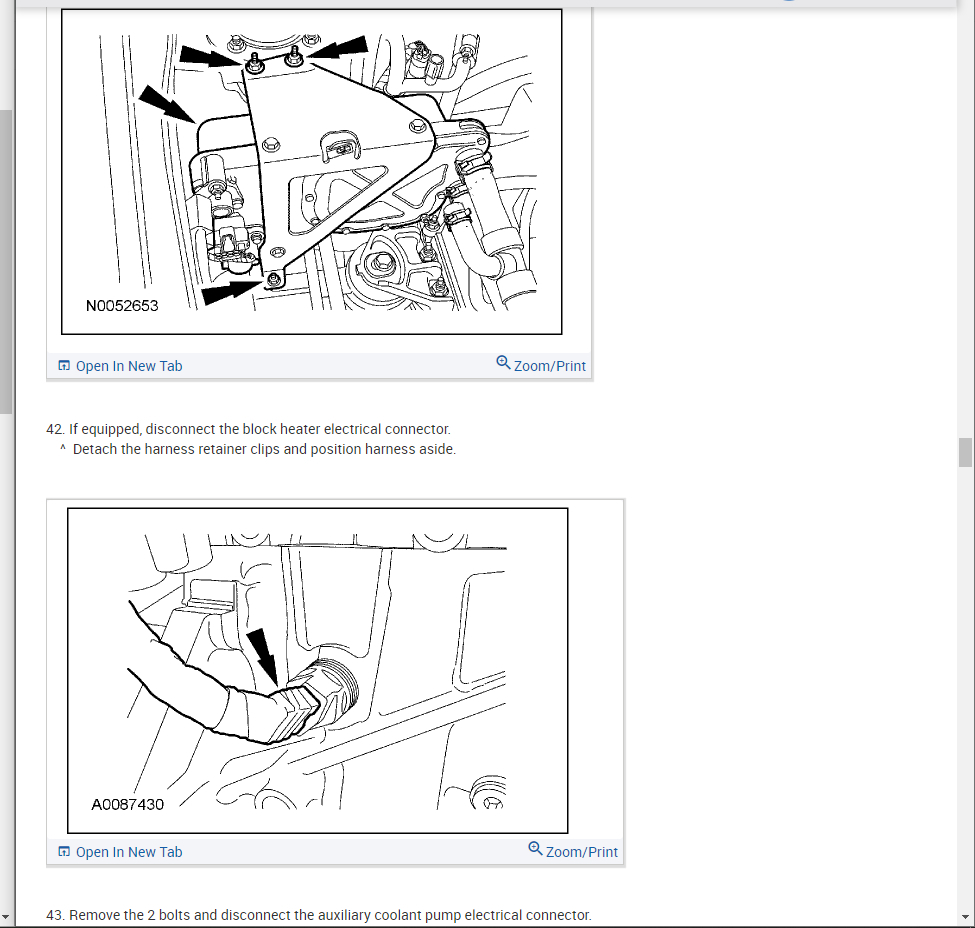 N0052653

Open In New Tab

Zoom/Print

42. If equipped, disconnect the block heater electrical connector.

^ Detach the harness retainer clips and position harness aside.

A0087430

Open In New Tab

Zoom/Print

43. Remove the 2 bolts and disconnect the auxiliary coolant pump electrical connector.