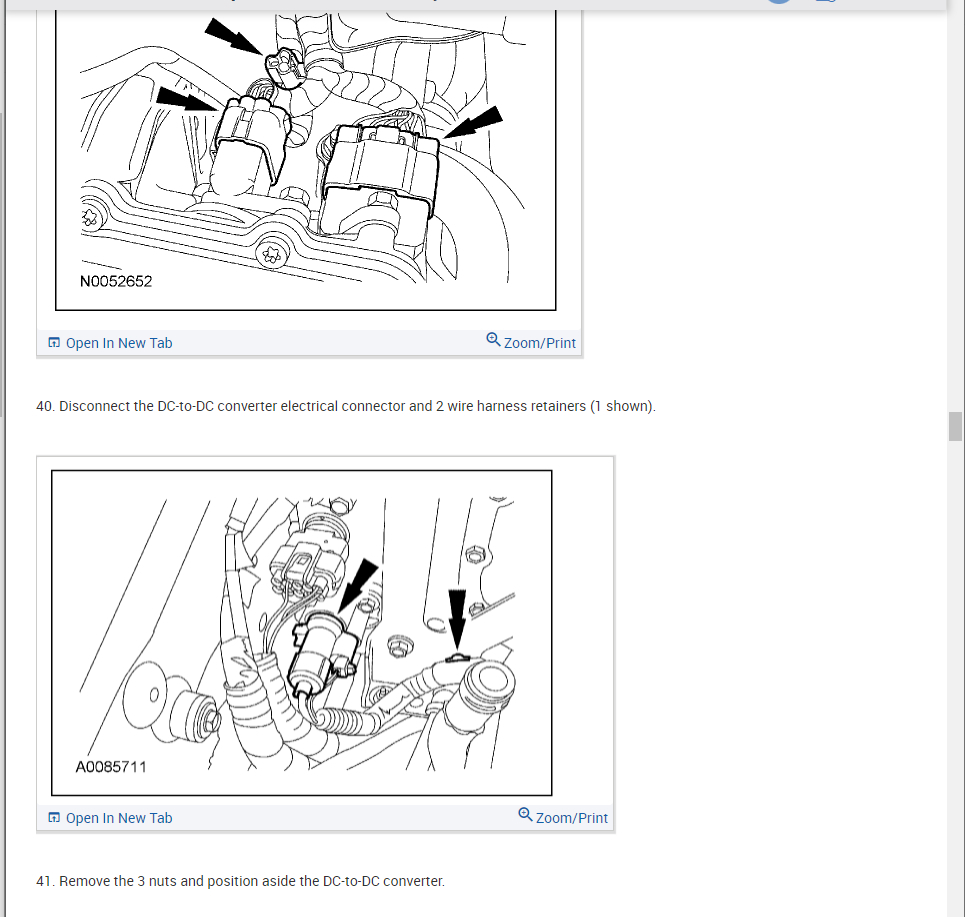 N0052652

Open In New Tab

Zoom/Print

40. Disconnect the DC-to-DC converter electrical connector and 2 wire harness retainers (1 shown).

A0085711

Open In New Tab

Zoom/Print

41. Remove the 3 nuts and position aside the DC-to-DC converter.