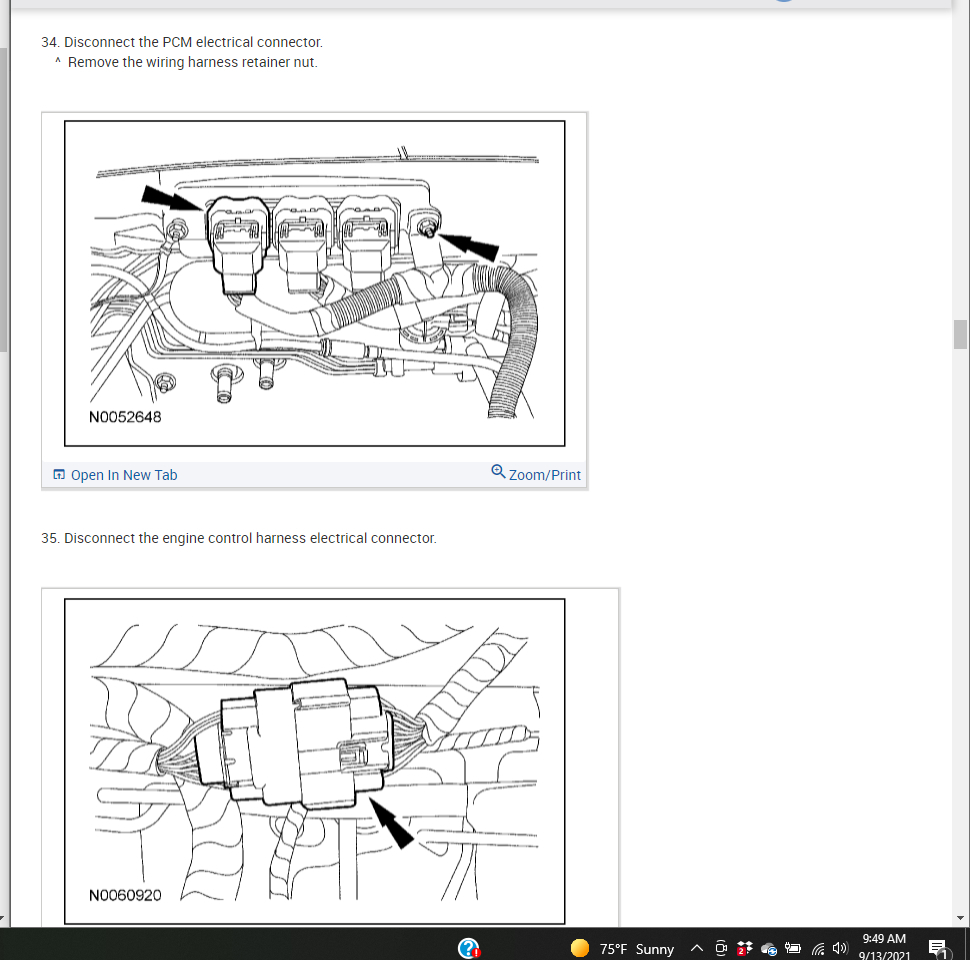 34. Disconnect the PCM electrical connector.

^ Remove the wiring harness retainer nut.

N0052648

Open In New Tab

Zoom/Print

35. Disconnect the engine control harness electrical connector.

N0060920

75°F Sunny

9:49 AM
9/13/2021