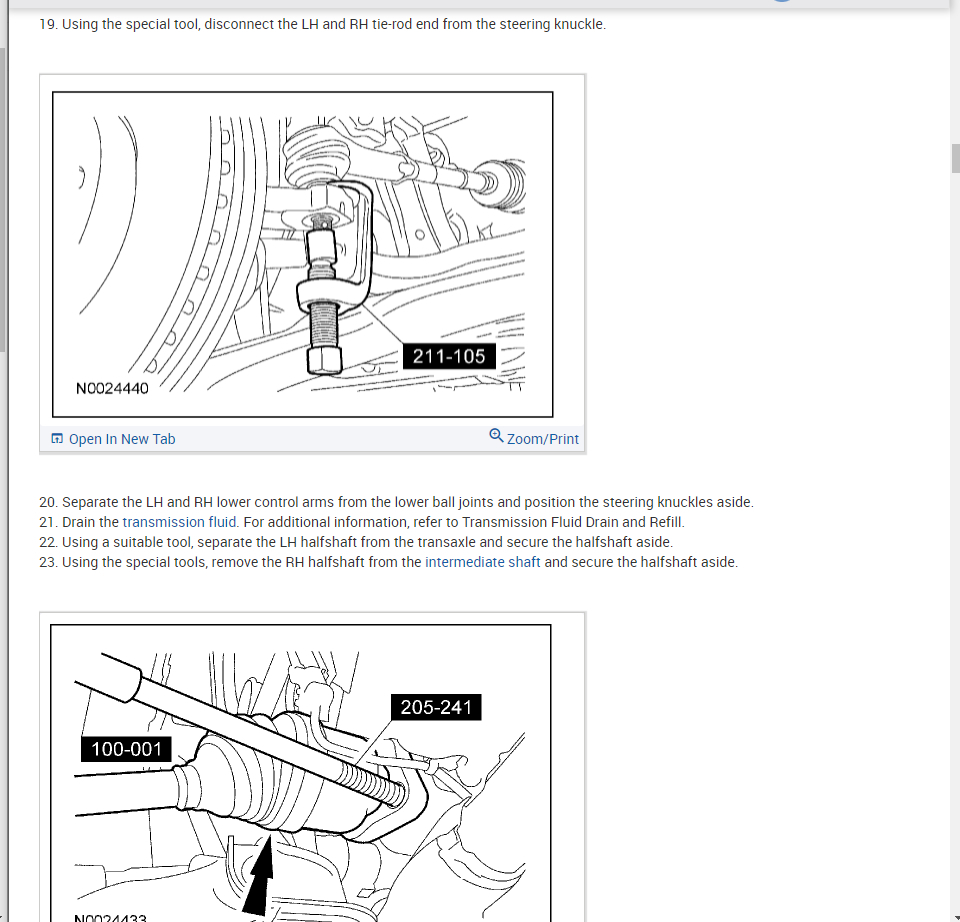 19. Using the special tool, disconnect the LH and RH tie-rod end from the steering knuckle.

211-105

N0024440

Open In New Tab

Zoom/Print

20. Separate the LH and RH lower control arms from the lower ball joints and position the steering knuckles aside.
21. Drain the transmission fluid. For additional information, refer to Transmission Fluid Drain and Refill.
22. Using a suitable tool, separate the LH halfshaft from the transaxle and secure the halfshaft aside.
23. Using the special tools, remove the RH halfshaft from the intermediate shaft and secure the halfshaft aside.

205-241

100-001

N0024433