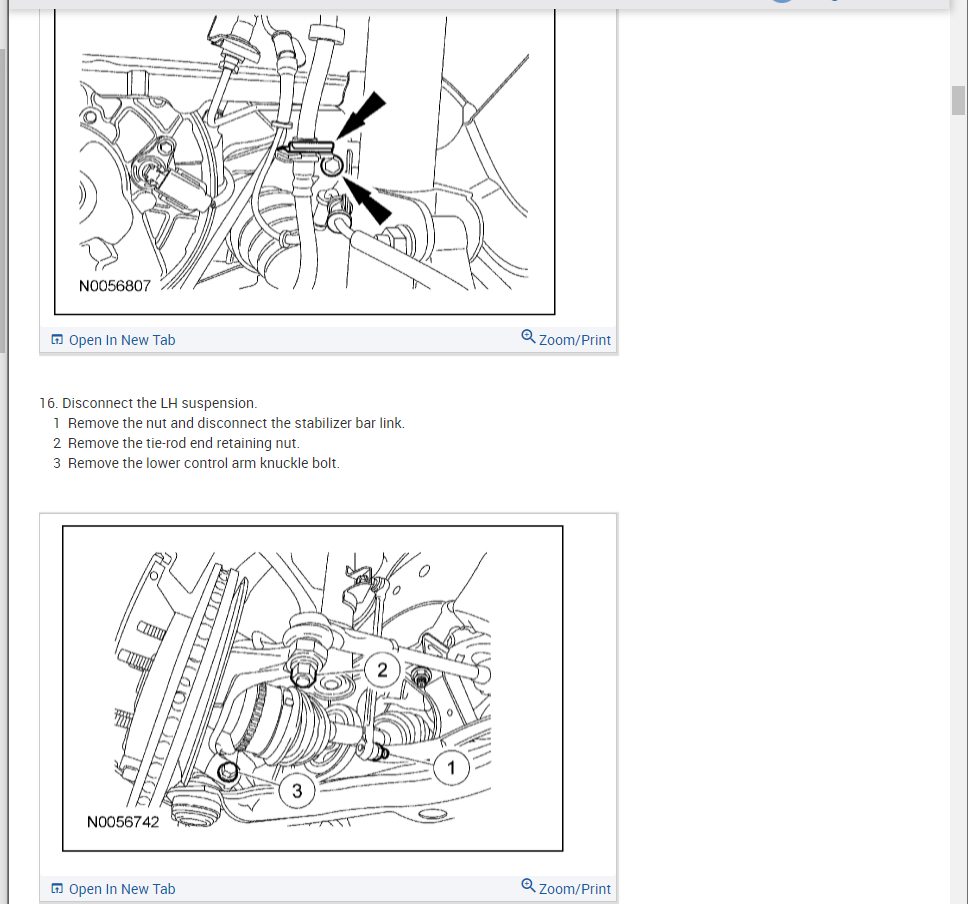 N0056807

Open In New Tab

Zoom/Print

16. Disconnect the LH suspension.
1 Remove the nut and disconnect the stabilizer bar link.
2 Remove the tie-rod end retaining nut.
3 Remove the lower control arm knuckle bolt.

2
1
3
N0056742

Open In New Tab

Zoom/Print