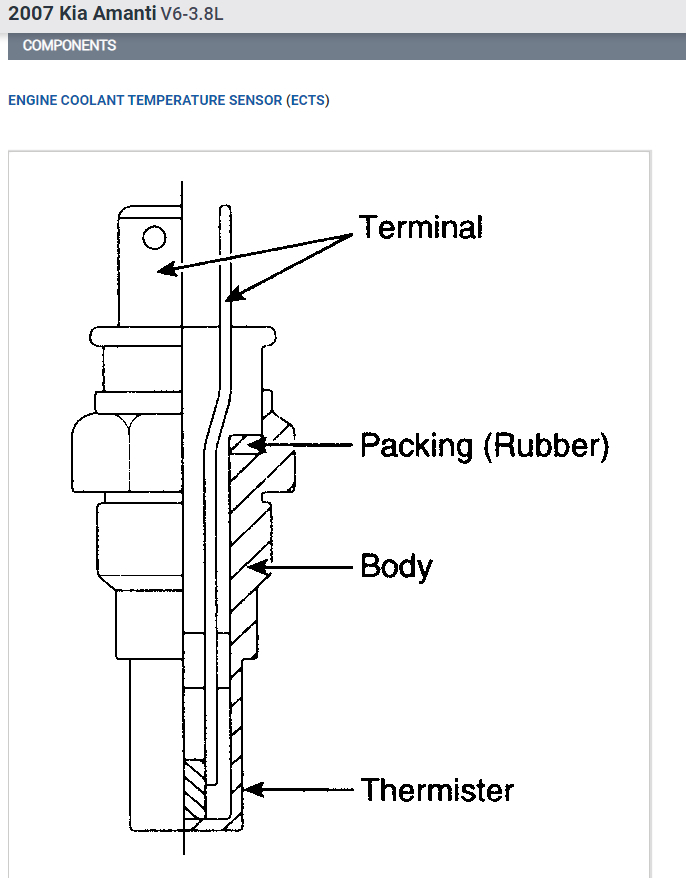 2007 Kia Amanti V6-3.8L

COMPONENTS

ENGINE COOLANT TEMPERATURE SENSOR (ECTS)

Terminal

Packing (Rubber)

Body

Thermister