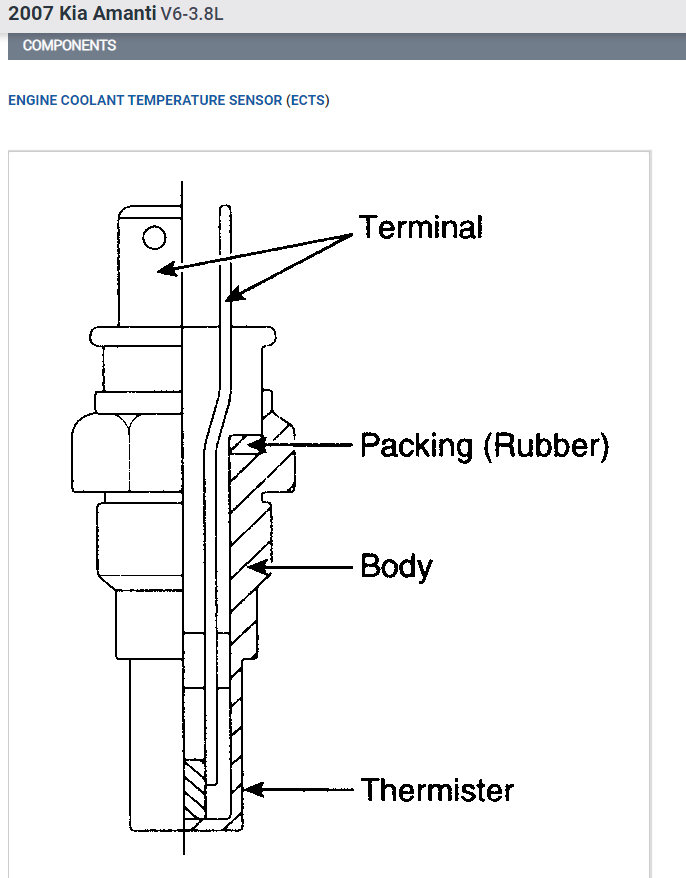 2007 Kia Amanti V6-3.8L

COMPONENTS

ENGINE COOLANT TEMPERATURE SENSOR (ECTS)

Terminal

Packing (Rubber)

Body

Thermister