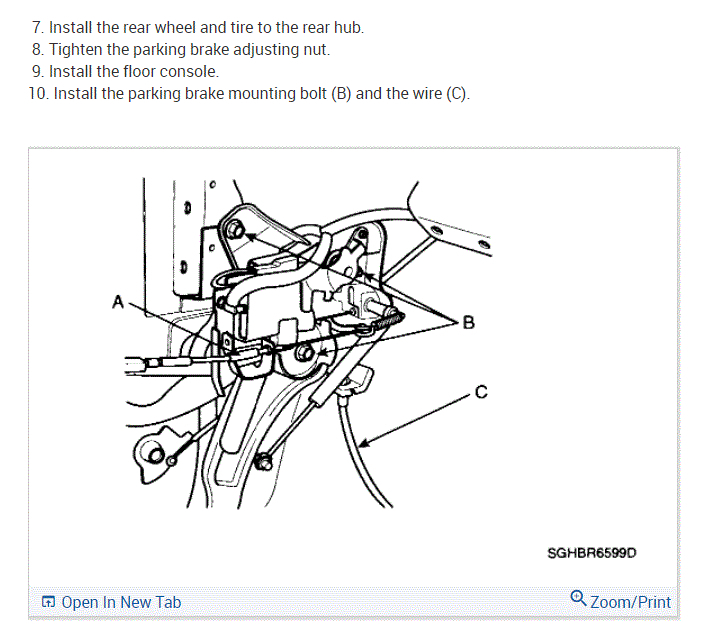 7. Install the rear wheel and tire to the rear hub.
8. Tighten the parking brake adjusting nut.
9. Install the floor console.
10. Install the parking brake mounting bolt (B) and the wire (C).

A
B
C

SGHBR6599D

Open In New Tab
Zoom/Print