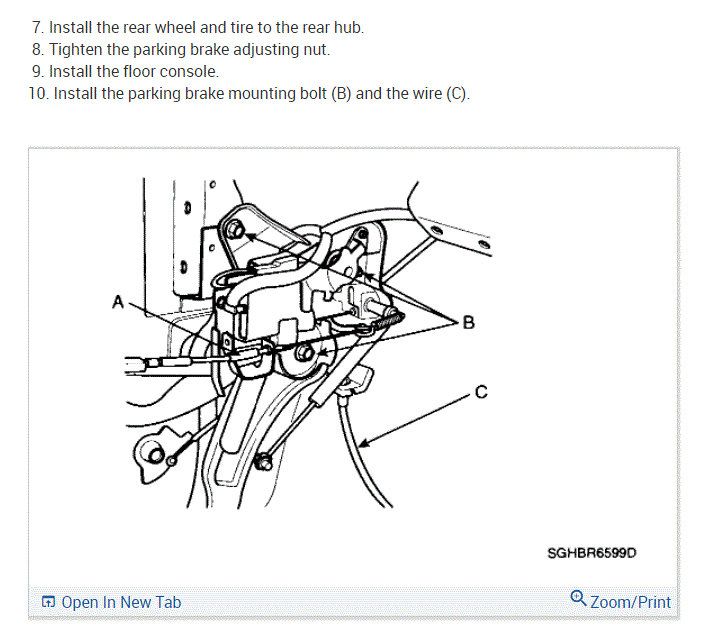 7. Install the rear wheel and tire to the rear hub.
8. Tighten the parking brake adjusting nut.
9. Install the floor console.
10. Install the parking brake mounting bolt (B) and the wire (C).

A
B
C
SGHBR6599D

Open In New Tab
Zoom/Print