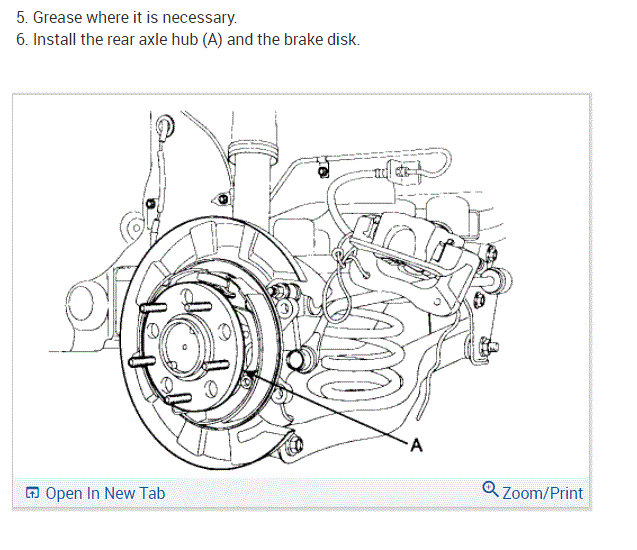 5. Grease where it is necessary.
6. Install the rear axle hub (A) and the brake disk.

A

Open In New Tab

Zoom/Print