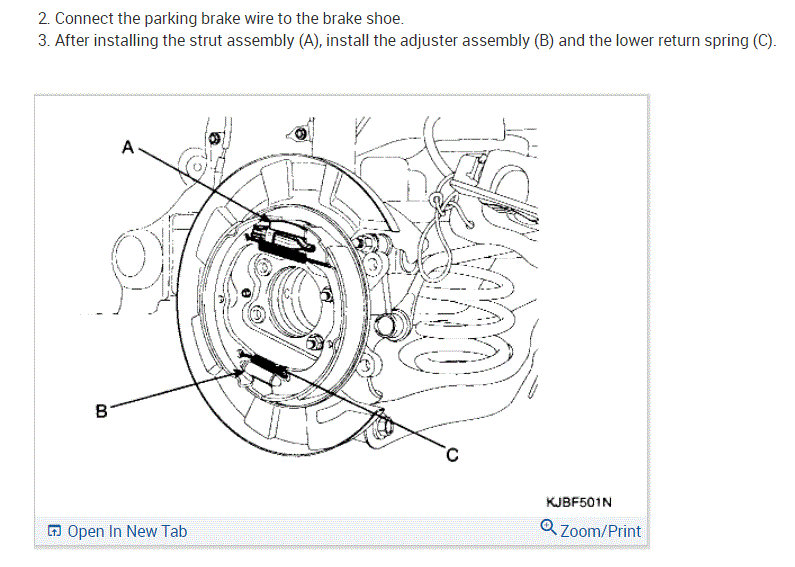 2. Connect the parking brake wire to the brake shoe.
3. After installing the strut assembly (A), install the adjuster assembly (B) and the lower return spring (C).

A
B
C
KJBF501N

Open In New Tab
Zoom/Print