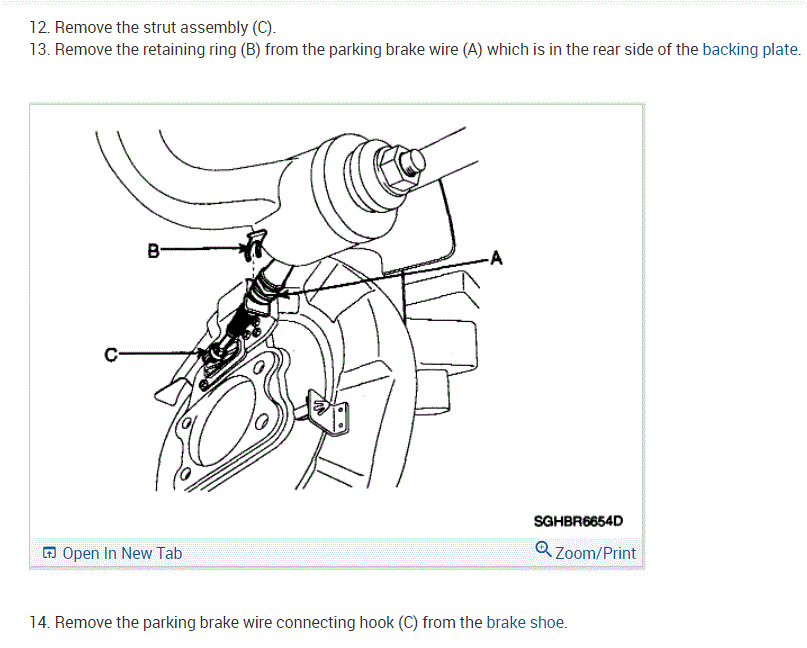 12. Remove the strut assembly (C).
13. Remove the retaining ring (B) from the parking brake wire (A) which is in the rear side of the backing plate.

B
A
C
SGHBR6654D

Open In New Tab
Zoom/Print

14. Remove the parking brake wire connecting hook (C) from the brake shoe.