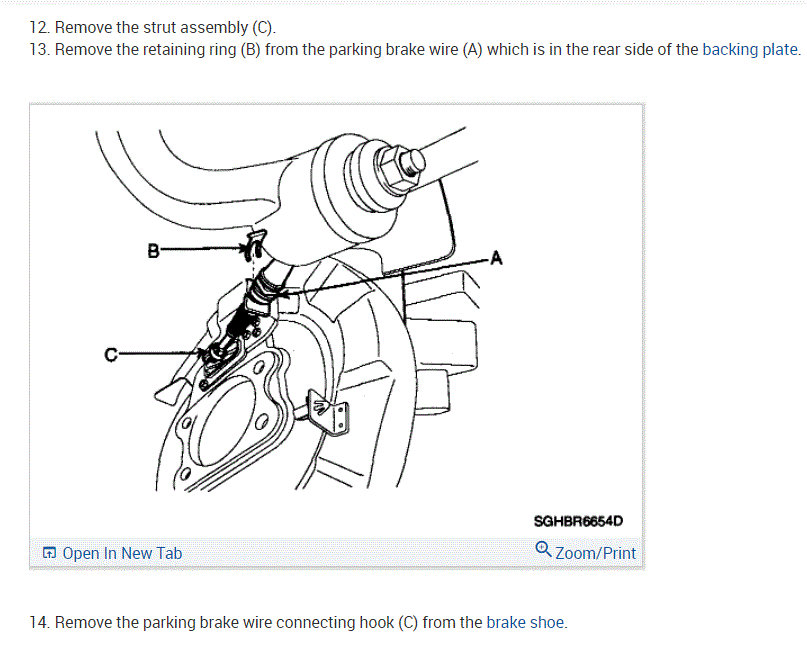 12. Remove the strut assembly (C).
13. Remove the retaining ring (B) from the parking brake wire (A) which is in the rear side of the backing plate.

B
A
C
SGHBR6654D

Open In New Tab
Zoom/Print

14. Remove the parking brake wire connecting hook (C) from the brake shoe.