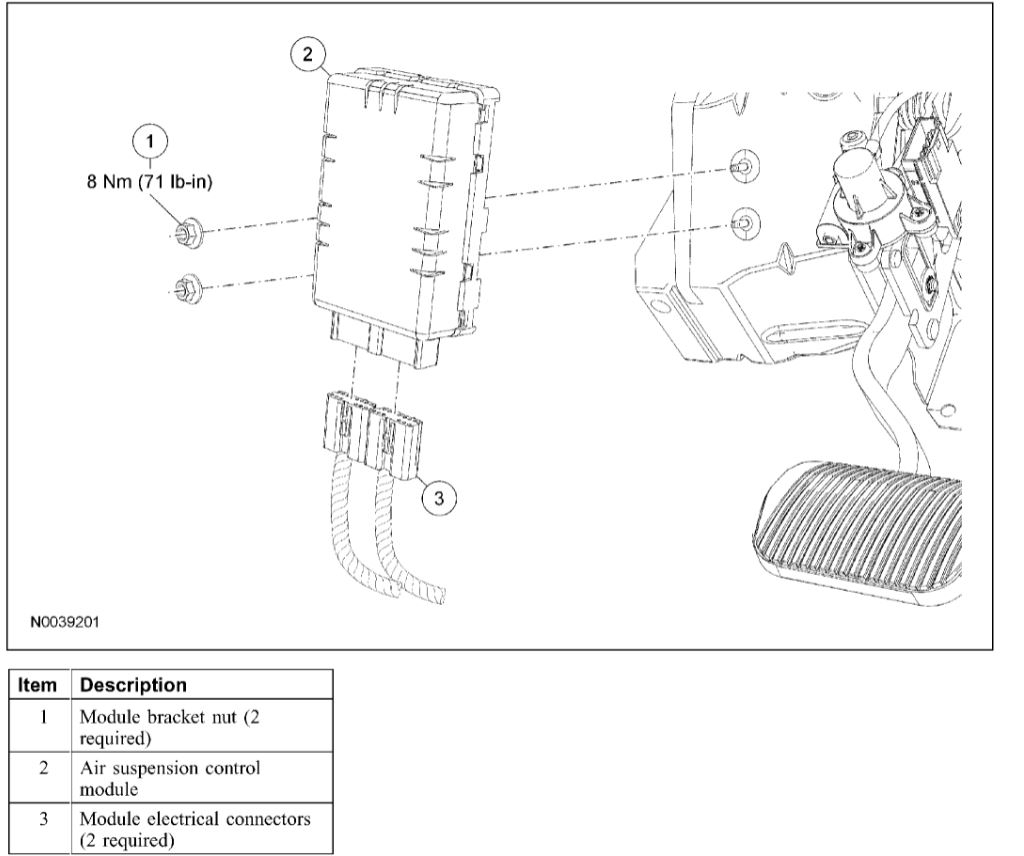 2

1
8 Nm (71 lb-in)

3

N0039201

| Item | Description |
|---|---|
| 1 | Module bracket nut (2 required) |
| 2 | Air suspension control module |
| 3 | Module electrical connectors (2 required) |