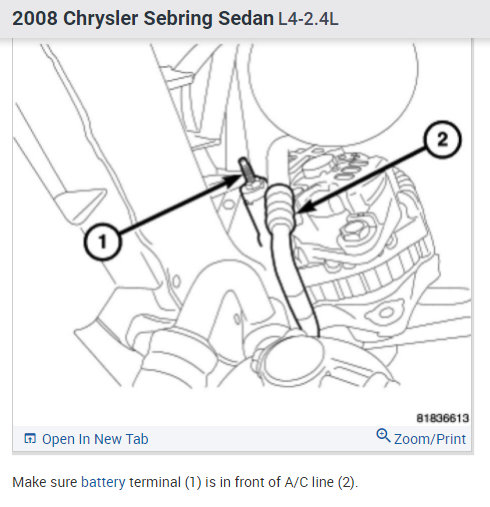 2008 Chrysler Sebring Sedan L4-2.4L

2

1

81836613

Open In New Tab

Zoom/Print

Make sure battery terminal (1) is in front of A/C line (2).