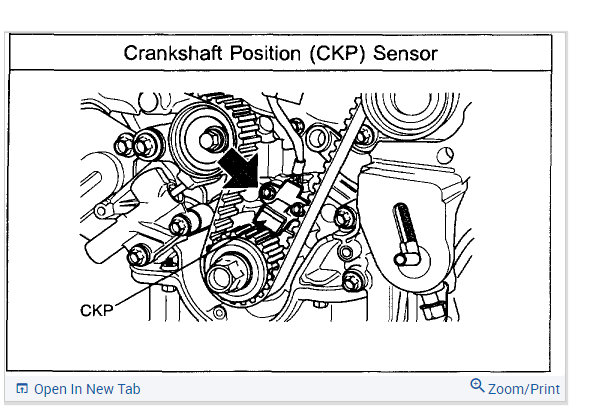 Crankshaft Position (CKP) Sensor

CKP

Open In New Tab

Zoom/Print