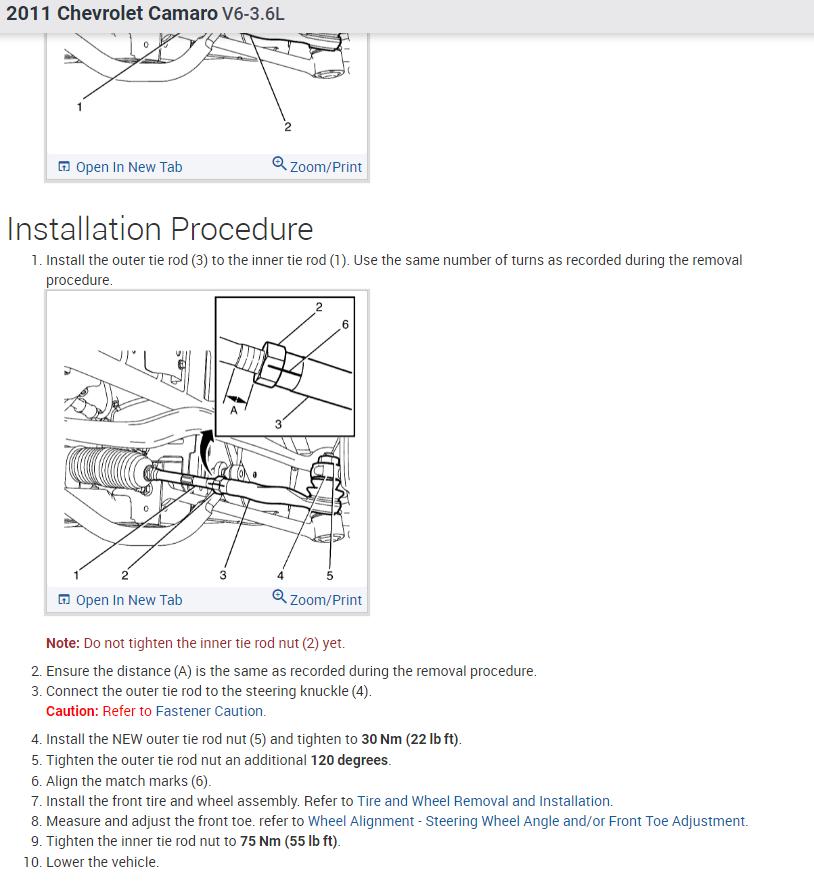 2011 Chevrolet Camaro V6-3.6L

1

2

Open In New Tab Zoom/Print

Installation Procedure

1. Install the outer tie rod (3) to the inner tie rod (1). Use the same number of turns as recorded during the removal procedure.

2

6

A

3

1 2 3 4 5

Open In New Tab Zoom/Print

Note: Do not tighten the inner tie rod nut (2) yet.

2. Ensure the distance (A) is the same as recorded during the removal procedure.
3. Connect the outer tie rod to the steering knuckle (4).
Caution: Refer to Fastener Caution.

4. Install the NEW outer tie rod nut (5) and tighten to 30 Nm (22 lb ft).
5. Tighten the outer tie rod nut an additional 120 degrees.
6. Align the match marks (6).
7. Install the front tire and wheel assembly. Refer to Tire and Wheel Removal and Installation.
8. Measure and adjust the front toe. refer to Wheel Alignment - Steering Wheel Angle and/or Front Toe Adjustment.
9. Tighten the inner tie rod nut to 75 Nm (55 lb ft).
10. Lower the vehicle.