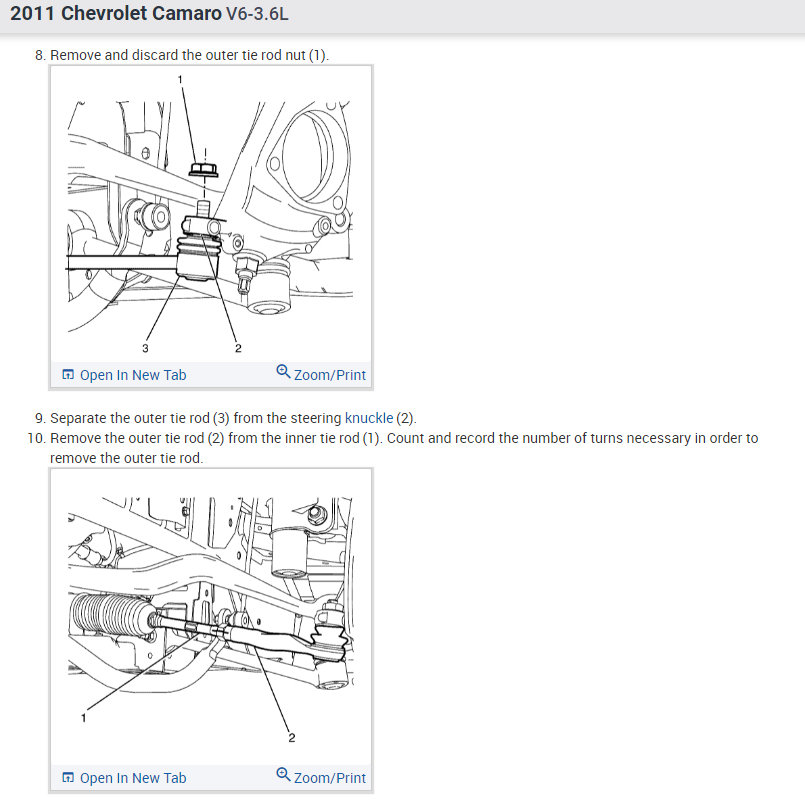 2011 Chevrolet Camaro V6-3.6L

8. Remove and discard the outer tie rod nut (1).

1

3

2

Open In New Tab

Zoom/Print

9. Separate the outer tie rod (3) from the steering knuckle (2).
10. Remove the outer tie rod (2) from the inner tie rod (1). Count and record the number of turns necessary in order to remove the outer tie rod.

1

2

Open In New Tab

Zoom/Print