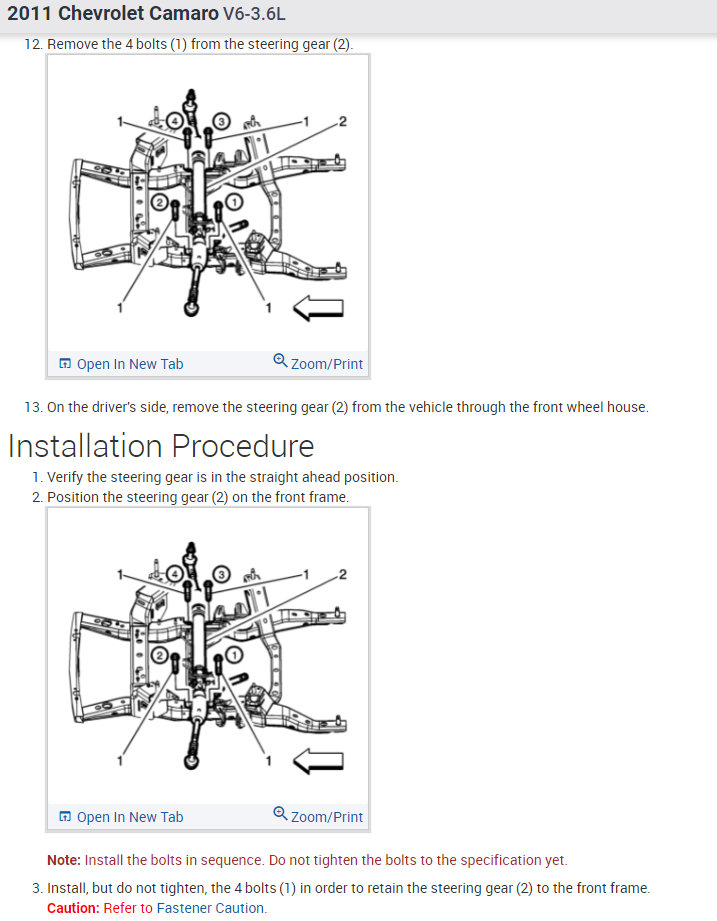 2011 Chevrolet Camaro V6-3.6L

12. Remove the 4 bolts (1) from the steering gear (2).

1 4 3 1 2 2 1 1 1

Open In New Tab Zoom/Print

13. On the driver's side, remove the steering gear (2) from the vehicle through the front wheel house.

Installation Procedure

1. Verify the steering gear is in the straight ahead position.
2. Position the steering gear (2) on the front frame.

1 4 3 1 2 2 1 1 1

Open In New Tab Zoom/Print

Note: Install the bolts in sequence. Do not tighten the bolts to the specification yet.

3. Install, but do not tighten, the 4 bolts (1) in order to retain the steering gear (2) to the front frame.
Caution: Refer to Fastener Caution.