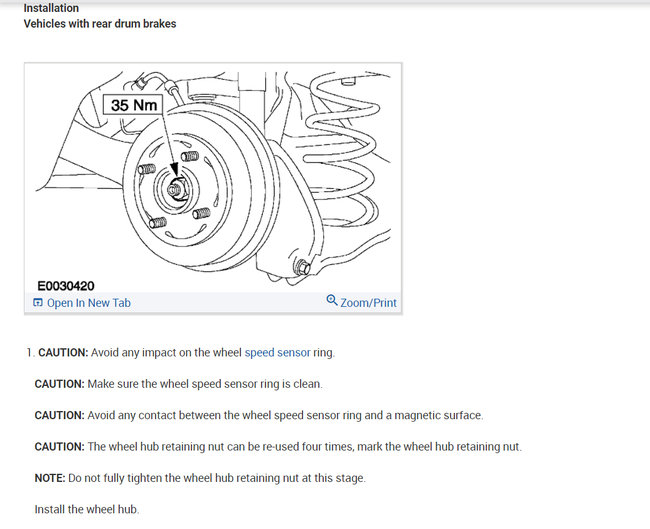 Installation
Vehicles with rear drum brakes

35 Nm

E0030420

Open In New Tab

Zoom/Print

1. CAUTION: Avoid any impact on the wheel speed sensor ring.

CAUTION: Make sure the wheel speed sensor ring is clean.

CAUTION: Avoid any contact between the wheel speed sensor ring and a magnetic surface.

CAUTION: The wheel hub retaining nut can be re-used four times, mark the wheel hub retaining nut.

NOTE: Do not fully tighten the wheel hub retaining nut at this stage.

Install the wheel hub.