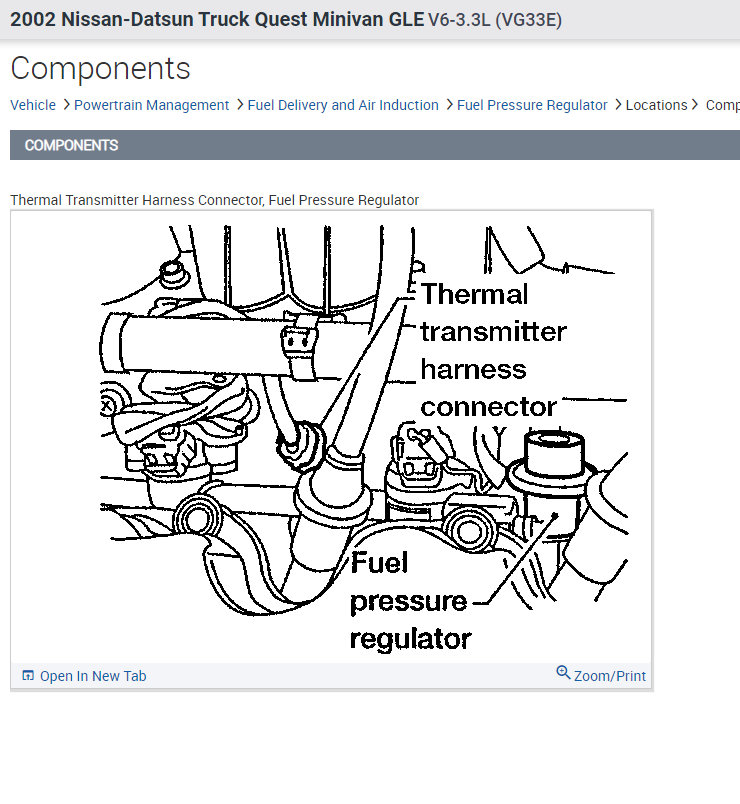 2002 Nissan-Datsun Truck Quest Minivan GLE V6-3.3L (VG33E)

Components

Vehicle > Powertrain Management > Fuel Delivery and Air Induction > Fuel Pressure Regulator > Locations > Comp

COMPONENTS

Thermal Transmitter Harness Connector, Fuel Pressure Regulator

Thermal transmitter harness connector

Fuel pressure regulator

Open In New Tab

Zoom/Print