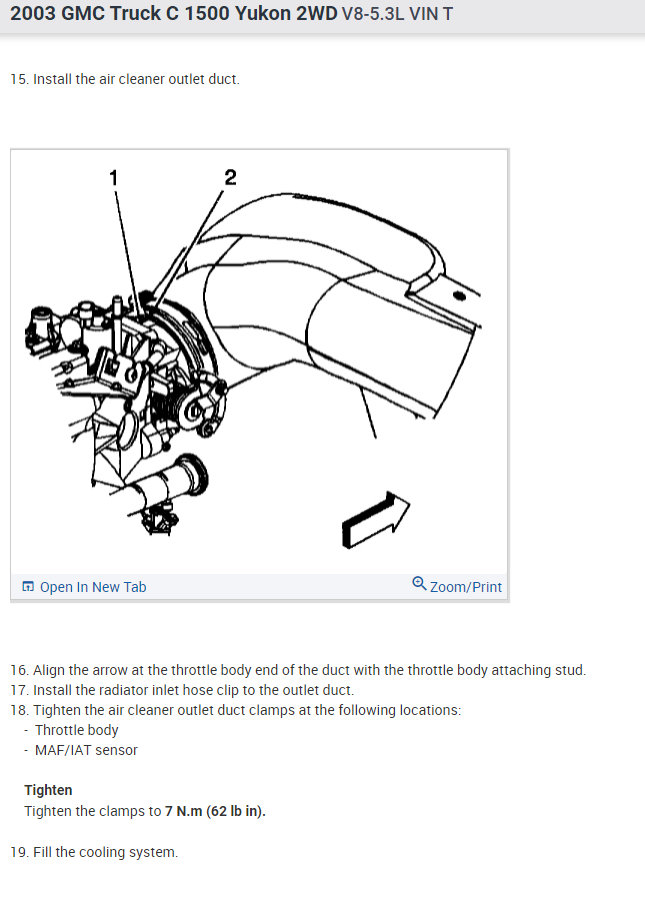 2003 GMC Truck C 1500 Yukon 2WD V8-5.3L VIN T

15. Install the air cleaner outlet duct.

1
2

Open In New Tab
Zoom/Print

16. Align the arrow at the throttle body end of the duct with the throttle body attaching stud.
17. Install the radiator inlet hose clip to the outlet duct.
18. Tighten the air cleaner outlet duct clamps at the following locations:
- Throttle body
- MAF/IAT sensor

Tighten
Tighten the clamps to 7 N.m (62 lb in).

19. Fill the cooling system.