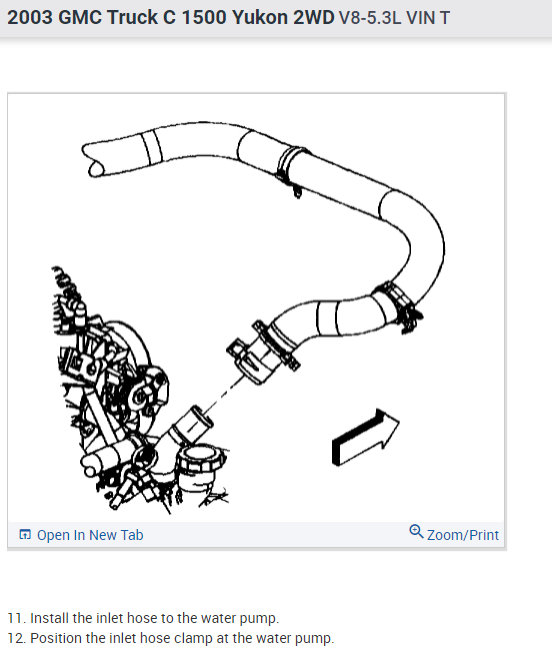 2003 GMC Truck C 1500 Yukon 2WD V8-5.3L VIN T

Open In New Tab

Zoom/Print

11. Install the inlet hose to the water pump.
12. Position the inlet hose clamp at the water pump.