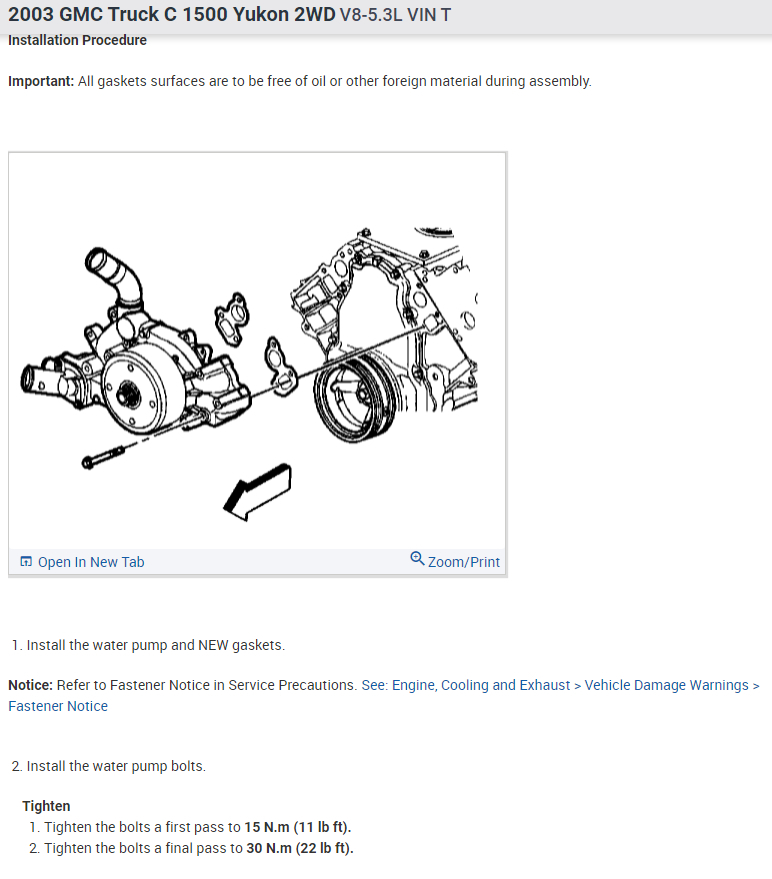 2003 GMC Truck C 1500 Yukon 2WD V8-5.3L VIN T

Installation Procedure

Important: All gaskets surfaces are to be free of oil or other foreign material during assembly.

Open In New Tab

Zoom/Print

1. Install the water pump and NEW gaskets.

Notice: Refer to Fastener Notice in Service Precautions. See: Engine, Cooling and Exhaust > Vehicle Damage Warnings > Fastener Notice

2. Install the water pump bolts.

Tighten

1. Tighten the bolts a first pass to 15 N.m (11 lb ft).
2. Tighten the bolts a final pass to 30 N.m (22 lb ft).