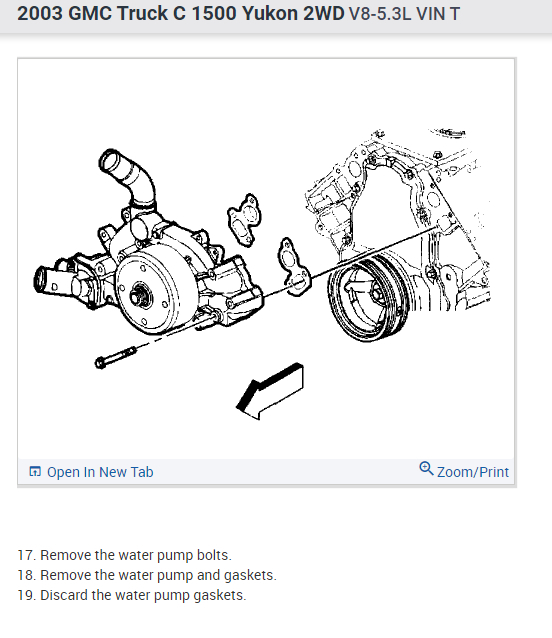 2003 GMC Truck C 1500 Yukon 2WD V8-5.3L VIN T

Open In New Tab

Zoom/Print

17. Remove the water pump bolts.
18. Remove the water pump and gaskets.
19. Discard the water pump gaskets.