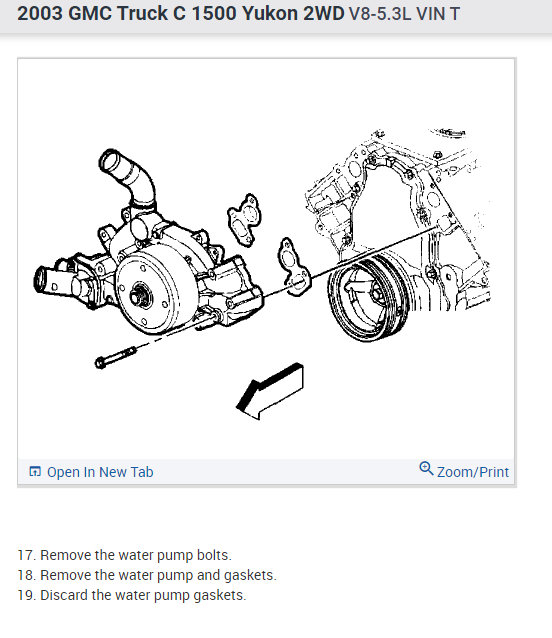 2003 GMC Truck C 1500 Yukon 2WD V8-5.3L VIN T

Open In New Tab

Zoom/Print

17. Remove the water pump bolts.
18. Remove the water pump and gaskets.
19. Discard the water pump gaskets.