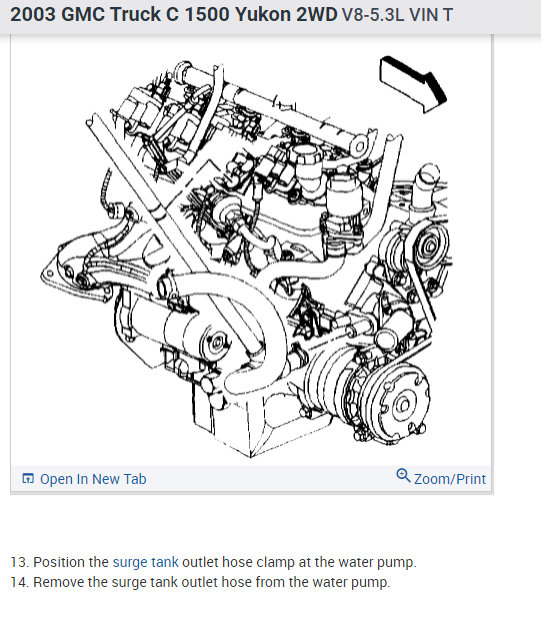 2003 GMC Truck C 1500 Yukon 2WD V8-5.3L VIN T

Open In New Tab

Zoom/Print

13. Position the surge tank outlet hose clamp at the water pump.
14. Remove the surge tank outlet hose from the water pump.