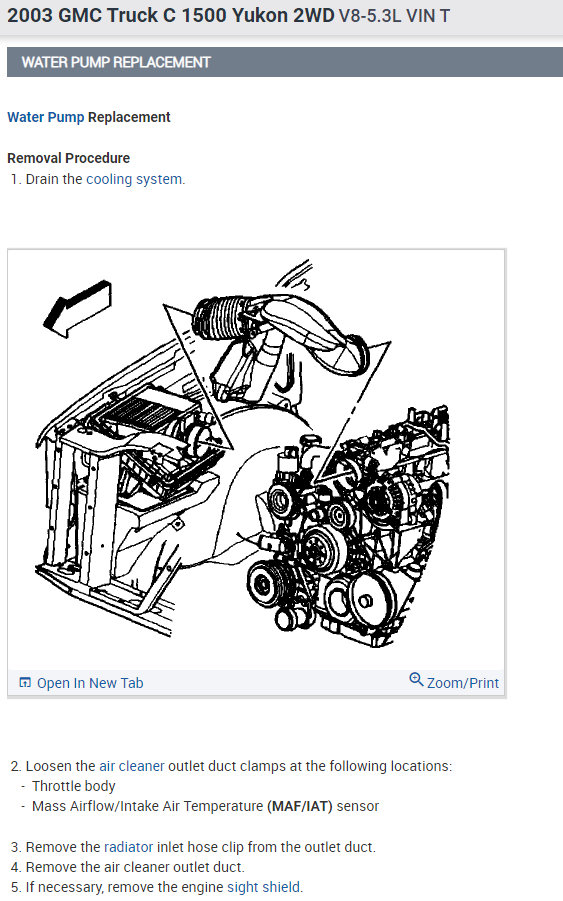 2003 GMC Truck C 1500 Yukon 2WD V8-5.3L VIN T

WATER PUMP REPLACEMENT

Water Pump Replacement

Removal Procedure

1. Drain the cooling system.

Open In New Tab

Zoom/Print

2. Loosen the air cleaner outlet duct clamps at the following locations:
- Throttle body
- Mass Airflow/Intake Air Temperature (MAF/IAT) sensor

3. Remove the radiator inlet hose clip from the outlet duct.
4. Remove the air cleaner outlet duct.
5. If necessary, remove the engine sight shield.