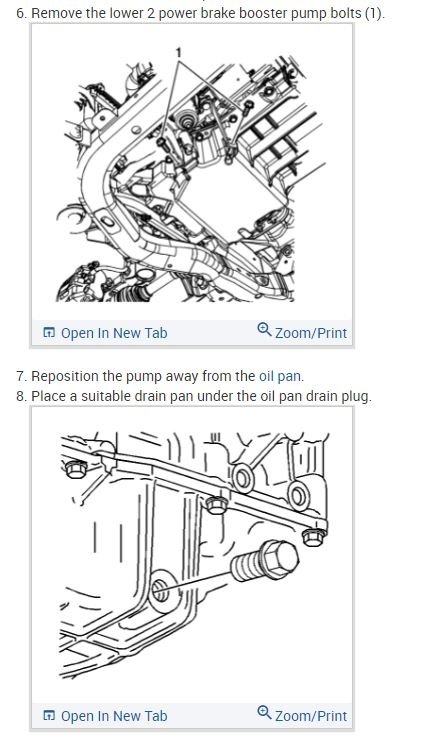 6. Remove the lower 2 power brake booster pump bolts (1).

1

Open In New Tab

Zoom/Print

7. Reposition the pump away from the oil pan.
8. Place a suitable drain pan under the oil pan drain plug.

Open In New Tab

Zoom/Print