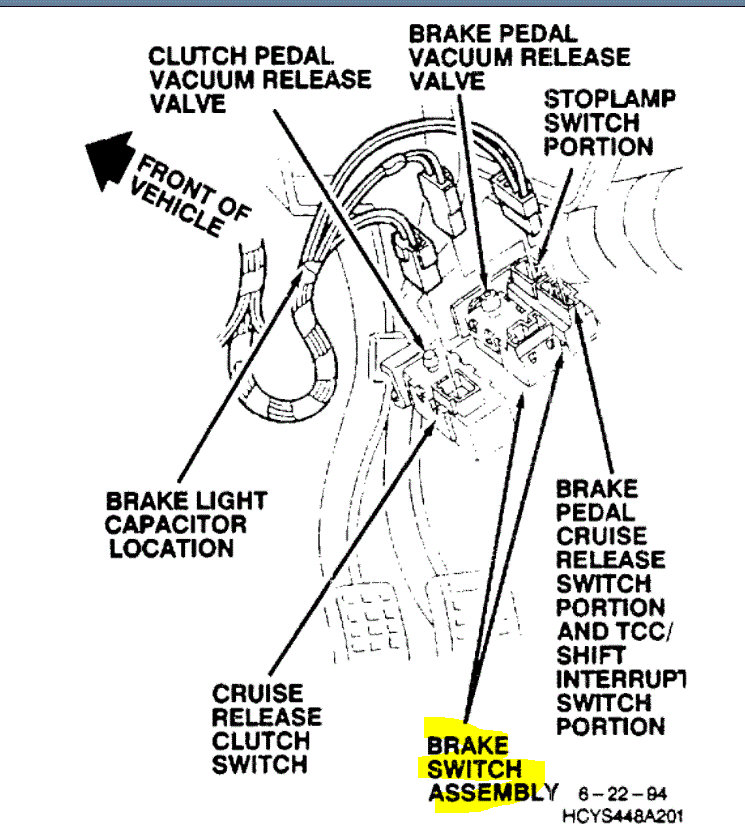 CLUTCH PEDAL VACUUM RELEASE VALVE

BRAKE PEDAL VACUUM RELEASE VALVE

STOPLAMP SWITCH PORTION

FRONT OF VEHICLE

BRAKE LIGHT CAPACITOR LOCATION

BRAKE PEDAL CRUISE RELEASE SWITCH PORTION AND TCC/ SHIFT INTERRUPT SWITCH PORTION

CRUISE RELEASE CLUTCH SWITCH

BRAKE SWITCH ASSEMBLY

6-22-94
HCYS448A201