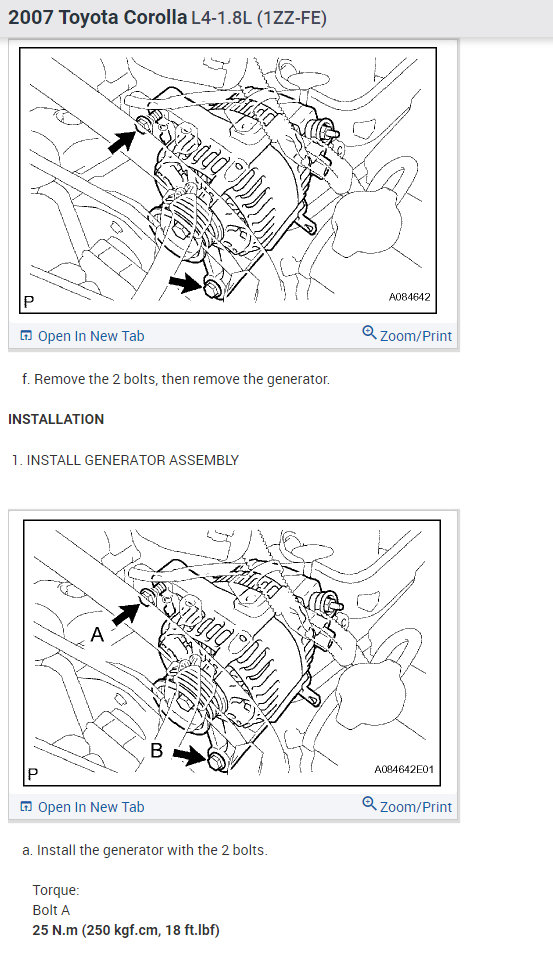 2007 Toyota Corolla L4-1.8L (1ZZ-FE)

P

A084642

Open In New Tab

Zoom/Print

f. Remove the 2 bolts, then remove the generator.

INSTALLATION

1. INSTALL GENERATOR ASSEMBLY

A

B

P

A084642E01

Open In New Tab

Zoom/Print

a. Install the generator with the 2 bolts.

Torque:
Bolt A
25 N.m (250 kgf.cm, 18 ft.lbf)