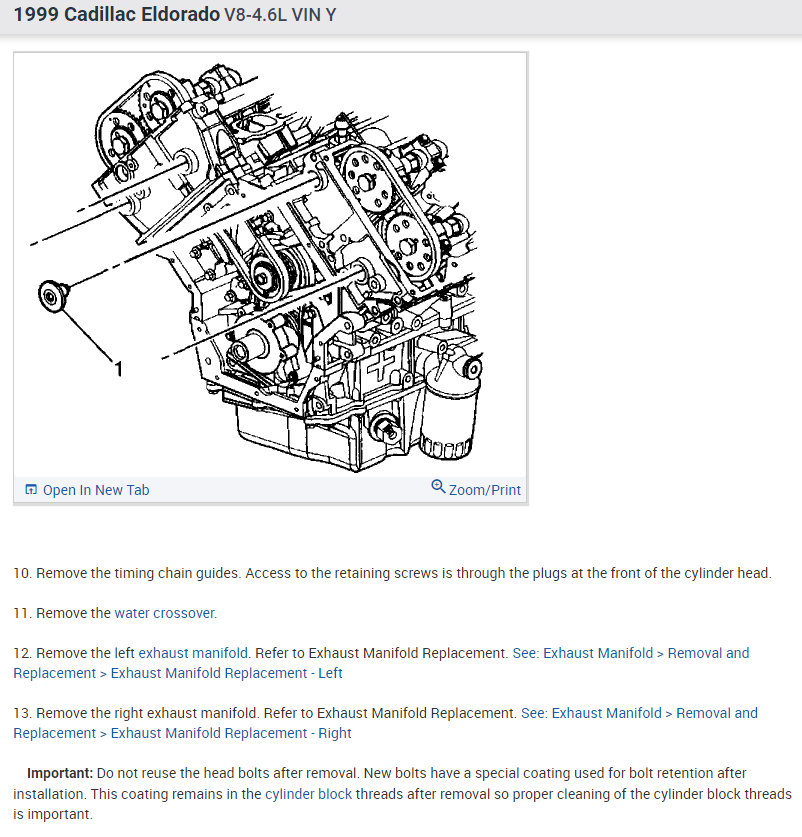 1999 Cadillac Eldorado V8-4.6L VIN Y

1

Open In New Tab

Zoom/Print

10. Remove the timing chain guides. Access to the retaining screws is through the plugs at the front of the cylinder head.

11. Remove the water crossover.

12. Remove the left exhaust manifold. Refer to Exhaust Manifold Replacement. See: Exhaust Manifold > Removal and Replacement > Exhaust Manifold Replacement - Left

13. Remove the right exhaust manifold. Refer to Exhaust Manifold Replacement. See: Exhaust Manifold > Removal and Replacement > Exhaust Manifold Replacement - Right

Important: Do not reuse the head bolts after removal. New bolts have a special coating used for bolt retention after installation. This coating remains in the cylinder block threads after removal so proper cleaning of the cylinder block threads is important.