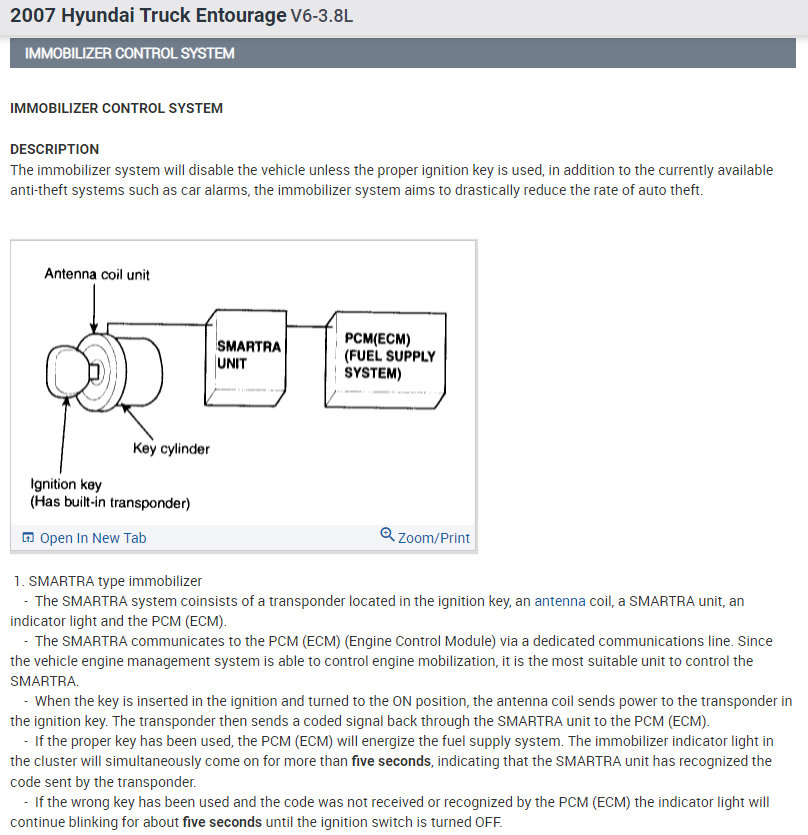 2007 Hyundai Truck Entourage V6-3.8L

IMMOBILIZER CONTROL SYSTEM

IMMOBILIZER CONTROL SYSTEM

DESCRIPTION
The immobilizer system will disable the vehicle unless the proper ignition key is used, in addition to the currently available anti-theft systems such as car alarms, the immobilizer system aims to drastically reduce the rate of auto theft.

Antenna coil unit

SMARTRA UNIT

PCM(ECM) (FUEL SUPPLY SYSTEM)

Key cylinder

Ignition key (Has built-in transponder)

Open In New Tab

Zoom/Print

1. SMARTRA type immobilizer
- The SMARTRA system coinsists of a transponder located in the ignition key, an antenna coil, a SMARTRA unit, an indicator light and the PCM (ECM).
- The SMARTRA communicates to the PCM (ECM) (Engine Control Module) via a dedicated communications line. Since the vehicle engine management system is able to control engine mobilization, it is the most suitable unit to control the SMARTRA.
- When the key is inserted in the ignition and turned to the ON position, the antenna coil sends power to the transponder in the ignition key. The transponder then sends a coded signal back through the SMARTRA unit to the PCM (ECM).
- If the proper key has been used, the PCM (ECM) will energize the fuel supply system. The immobilizer indicator light in the cluster will simultaneously come on for more than five seconds, indicating that the SMARTRA unit has recognized the code sent by the transponder.
- If the wrong key has been used and the code was not received or recognized by the PCM (ECM) the indicator light will continue blinking for about five seconds until the ignition switch is turned OFF.