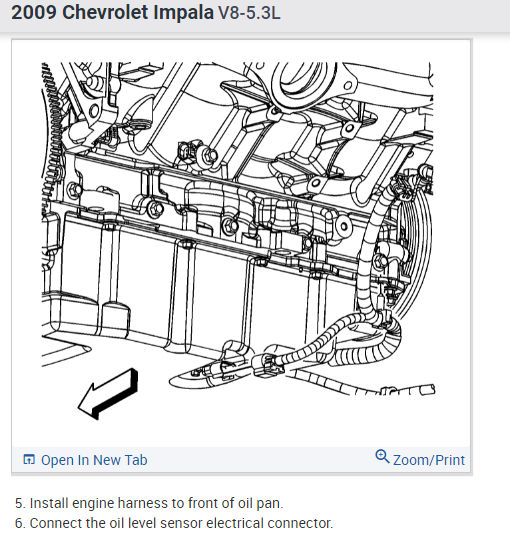 2009 Chevrolet Impala V8-5.3L

Open In New Tab

Zoom/Print

5. Install engine harness to front of oil pan.
6. Connect the oil level sensor electrical connector.