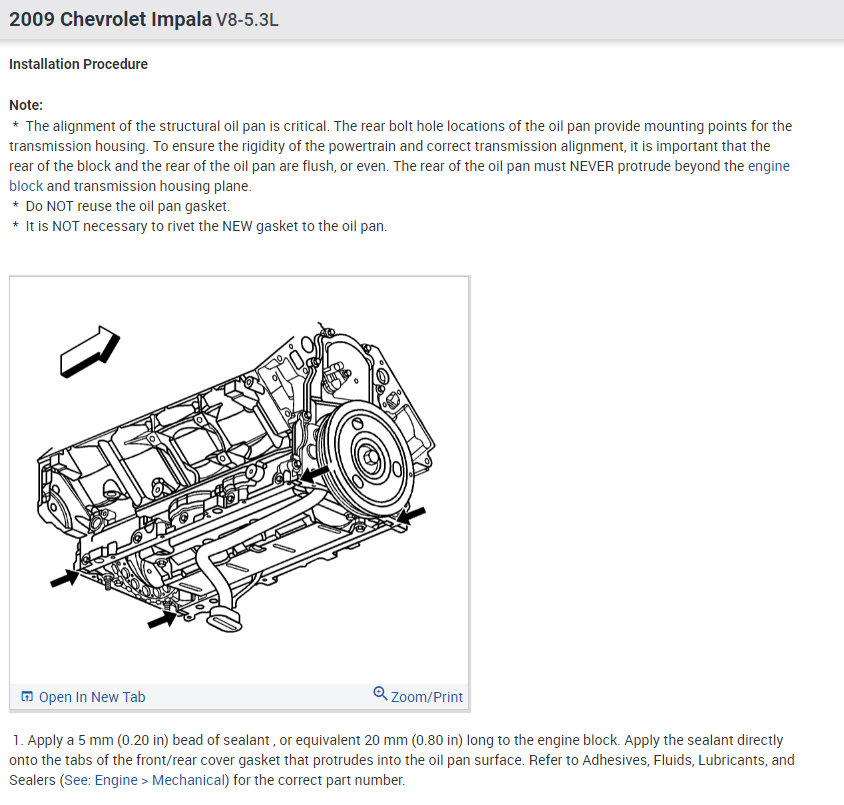 2009 Chevrolet Impala V8-5.3L

Installation Procedure

Note:
* The alignment of the structural oil pan is critical. The rear bolt hole locations of the oil pan provide mounting points for the transmission housing. To ensure the rigidity of the powertrain and correct transmission alignment, it is important that the rear of the block and the rear of the oil pan are flush, or even. The rear of the oil pan must NEVER protrude beyond the engine block and transmission housing plane.
* Do NOT reuse the oil pan gasket.
* It is NOT necessary to rivet the NEW gasket to the oil pan.

Open In New Tab

Zoom/Print

1. Apply a 5 mm (0.20 in) bead of sealant , or equivalent 20 mm (0.80 in) long to the engine block. Apply the sealant directly onto the tabs of the front/rear cover gasket that protrudes into the oil pan surface. Refer to Adhesives, Fluids, Lubricants, and Sealers (See: Engine > Mechanical) for the correct part number.