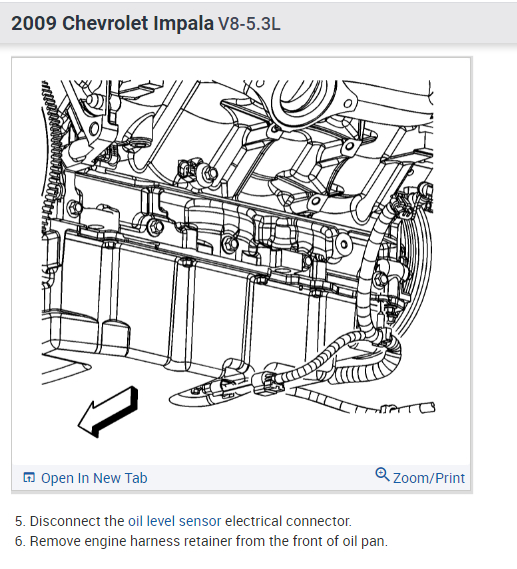 2009 Chevrolet Impala V8-5.3L

Open In New Tab

Zoom/Print

5. Disconnect the oil level sensor electrical connector.
6. Remove engine harness retainer from the front of oil pan.